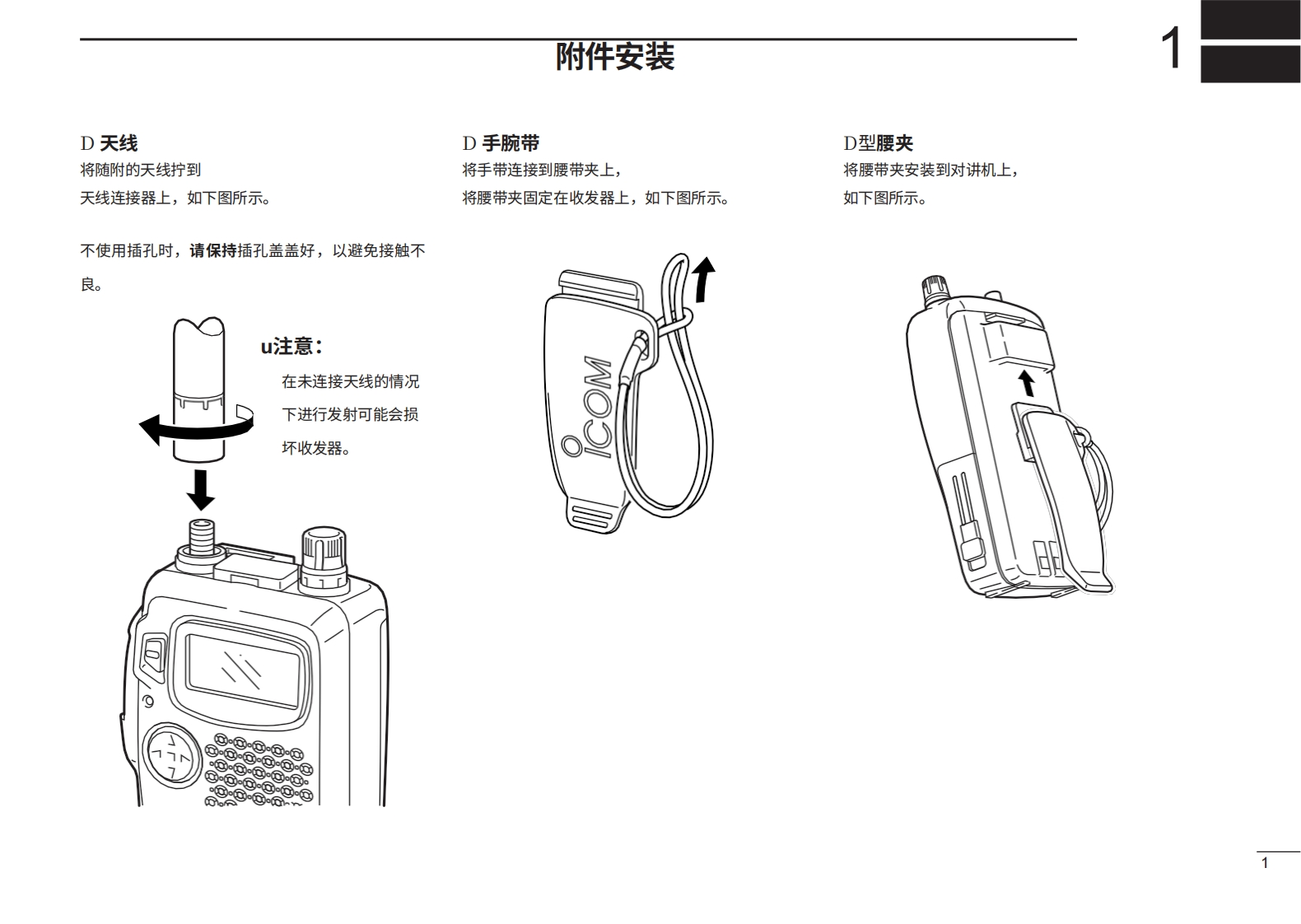 附件安装

1

D 天线
将随附的天线拧到
天线连接器上，如下图所示。

不使用插孔时，请保持插孔盖盖好，以避免接触不良。

u注意：
在未连接天线的情况下进行发射可能会损坏收发器。

D 手腕带
将手带连接到腰带夹上，
将腰带夹固定在收发器上，如下图所示。

ICOM

D型腰夹
将腰带夹安装到对讲机上，
如下图所示。

1