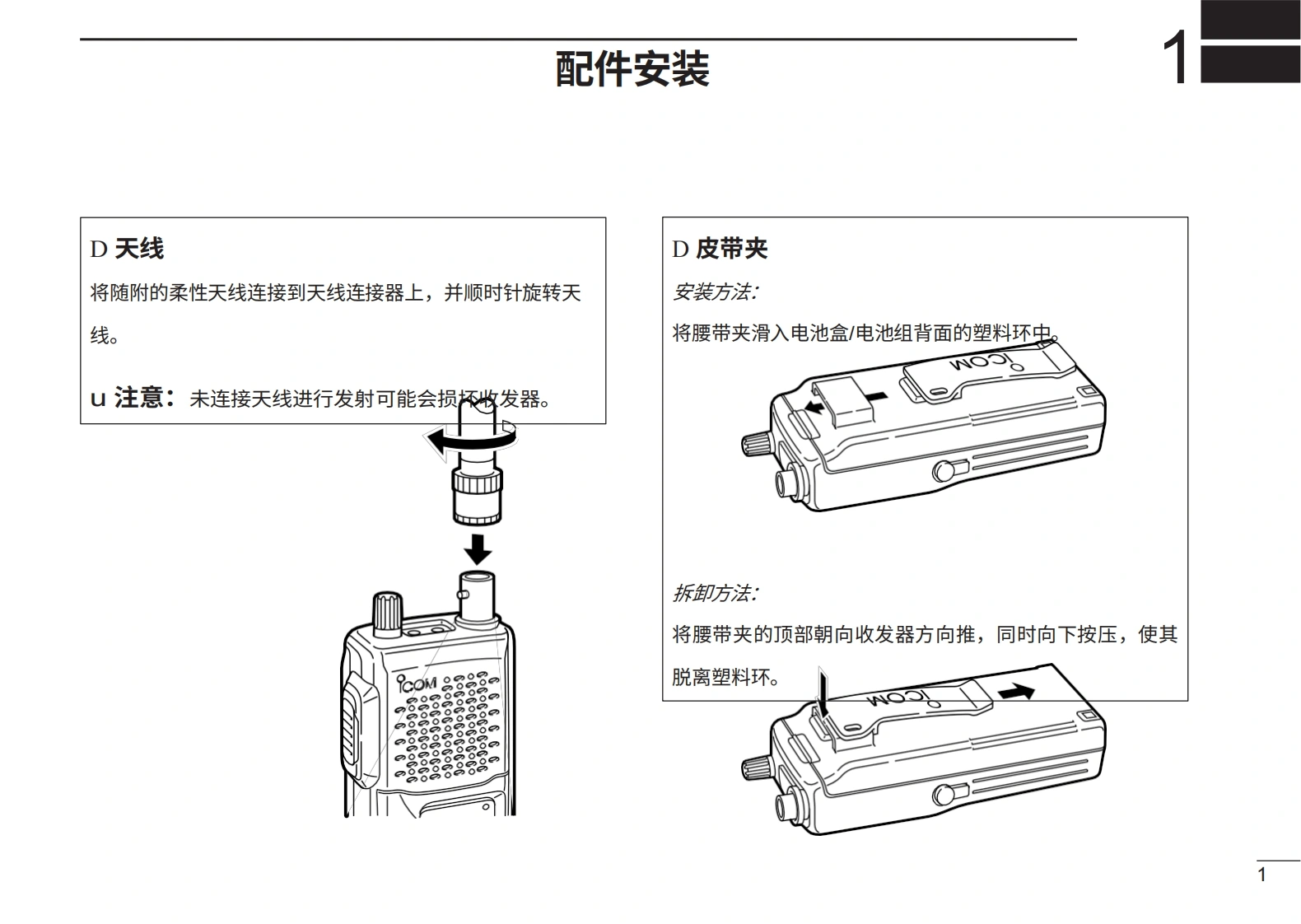 配件安装

1

D 天线

将随附的柔性天线连接到天线连接器上，并顺时针旋转天线。

u 注意：未连接天线进行发射可能会损坏收发器。

iCOM

D 皮带夹

安装方法：

将腰带夹滑入电池盒/电池组背面的塑料环中。

iCOM

拆卸方法：

将腰带夹的顶部朝向收发器方向推，同时向下按压，使其脱离塑料环。

iCOM

1