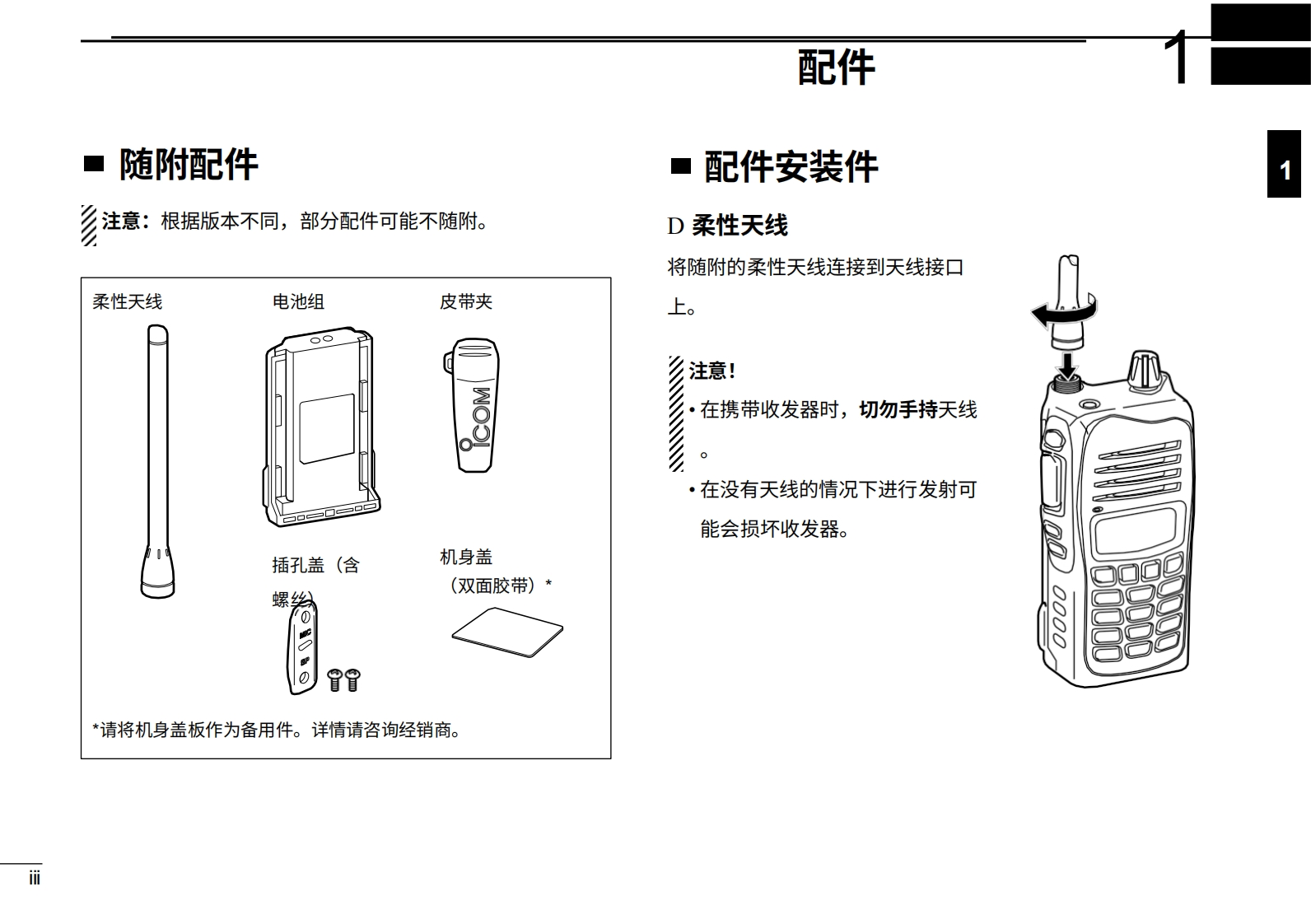 配件

1

1

■ 随附配件

注意：根据版本不同，部分配件可能不随附。

柔性天线

电池组

皮带夹

iCOM

插孔盖（含螺丝）

MIC

SP

机身盖（双面胶带）*

*请将机身盖板作为备用件。详情请咨询经销商。

■ 配件安装件

D 柔性天线

将随附的柔性天线连接到天线接口上。

注意！

• 在携带收发器时，切勿手持天线。

• 在没有天线的情况下进行发射可能会损坏收发器。

iii