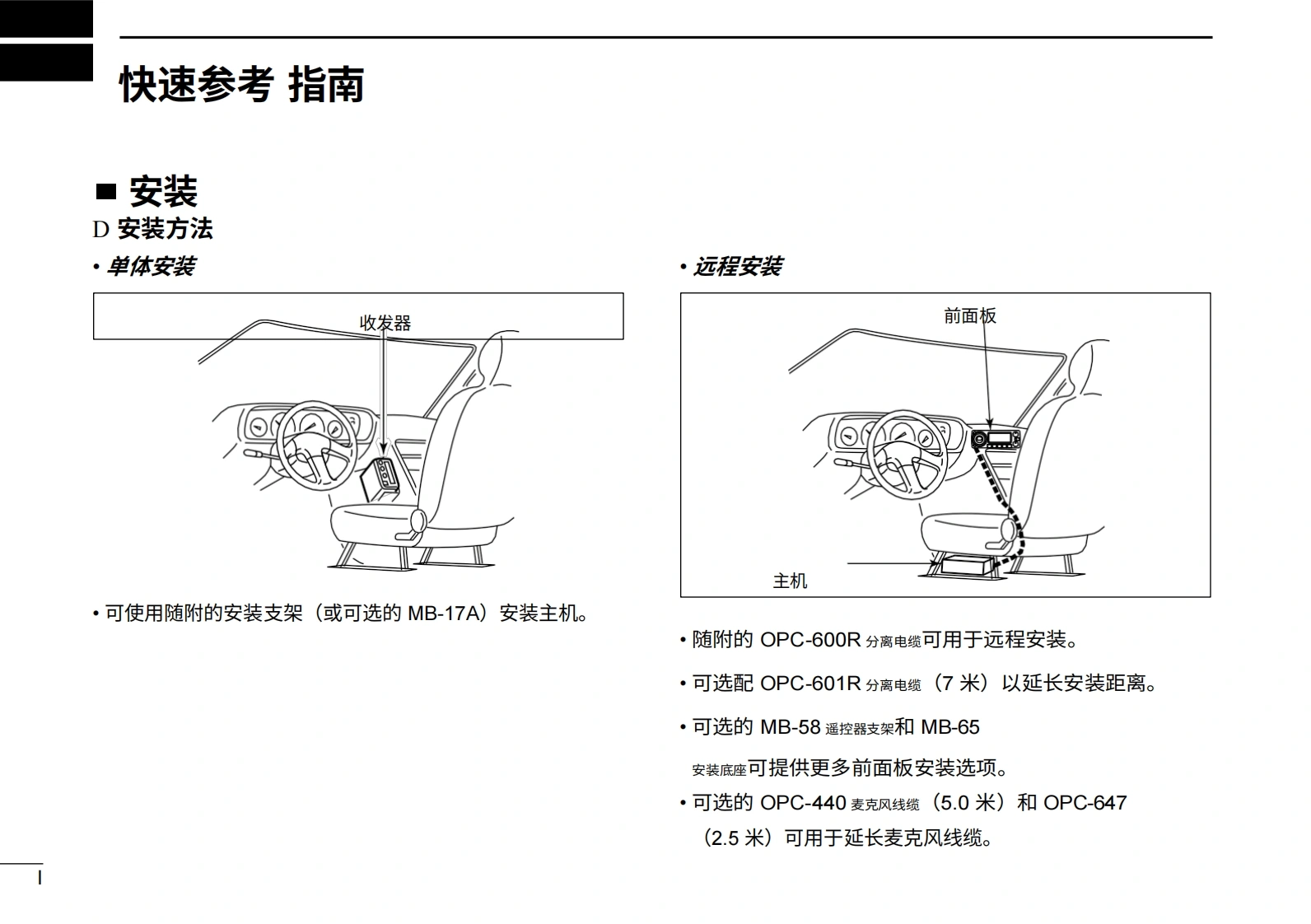 快速参考 指南

■ 安装

D 安装方法

• 单体安装

收发器

• 可使用随附的安装支架（或可选的 MB-17A）安装主机。

• 远程安装

前面板

主机

• 随附的 OPC-600R 分离电缆可用于远程安装。

• 可选配 OPC-601R 分离电缆（7 米）以延长安装距离。

• 可选的 MB-58 遥控器支架和 MB-65 安装底座可提供更多前面板安装选项。

• 可选的 OPC-440 麦克风线缆（5.0 米）和 OPC-647（2.5 米）可用于延长麦克风线缆。

I