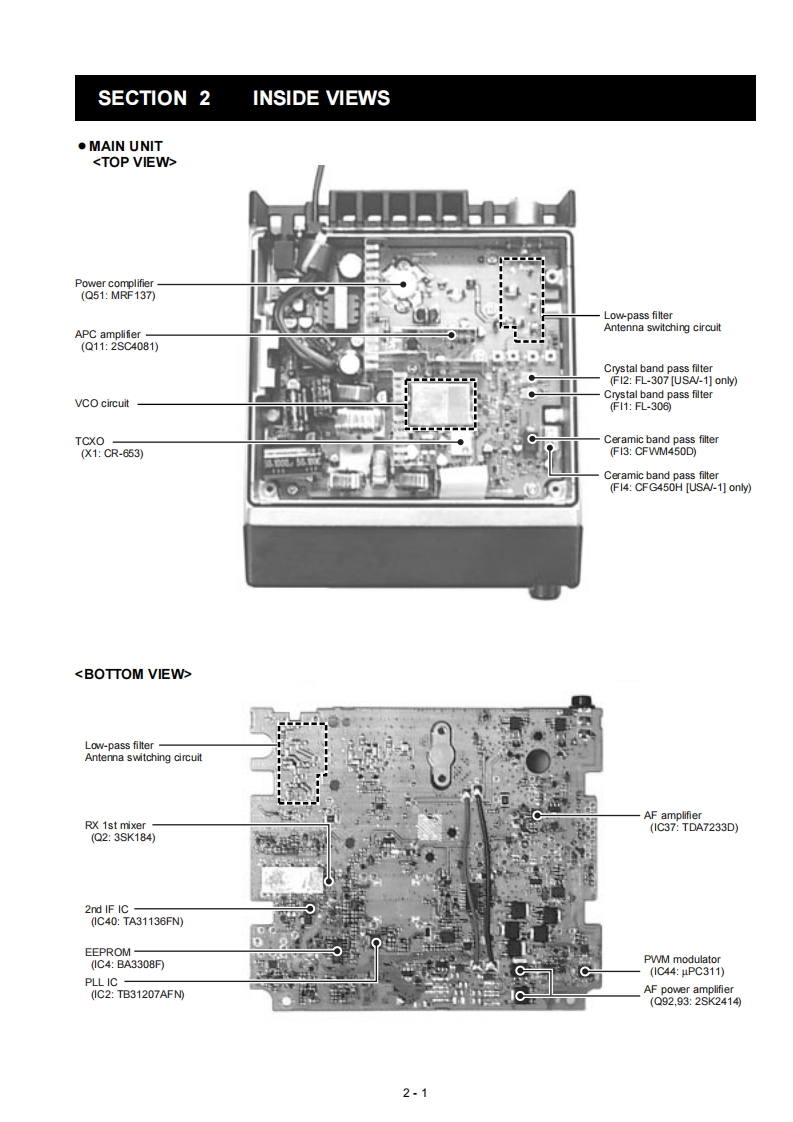 SECTION 2 INSIDE VIEWS

• MAIN UNIT
<TOP VIEW>

Power complifier
(Q51: MRF137)

APC amplifier
(Q11: 2SC4081)

VCO circuit

TCXO
(X1: CR-653)

Low-pass filter
Antenna switching circuit

Crystal band pass filter
(FI2: FL-307 [USA/-1] only)

Crystal band pass filter
(FI1: FL-306)

Ceramic band pass filter
(FI3: CFWM450D)

Ceramic band pass filter
(FI4: CFG450H [USA/-1] only)

<BOTTOM VIEW>

Low-pass filter
Antenna switching circuit

RX 1st mixer
(Q2: 3SK184)

2nd IF IC
(IC40: TA31136FN)

EEPROM
(IC4: BA3308F)

PLL IC
(IC2: TB31207AFN)

AF amplifier
(IC37: TDA7233D)

PWM modulator
(IC44: μPC311)

AF power amplifier
(Q92,93: 2SK2414)

2 - 1