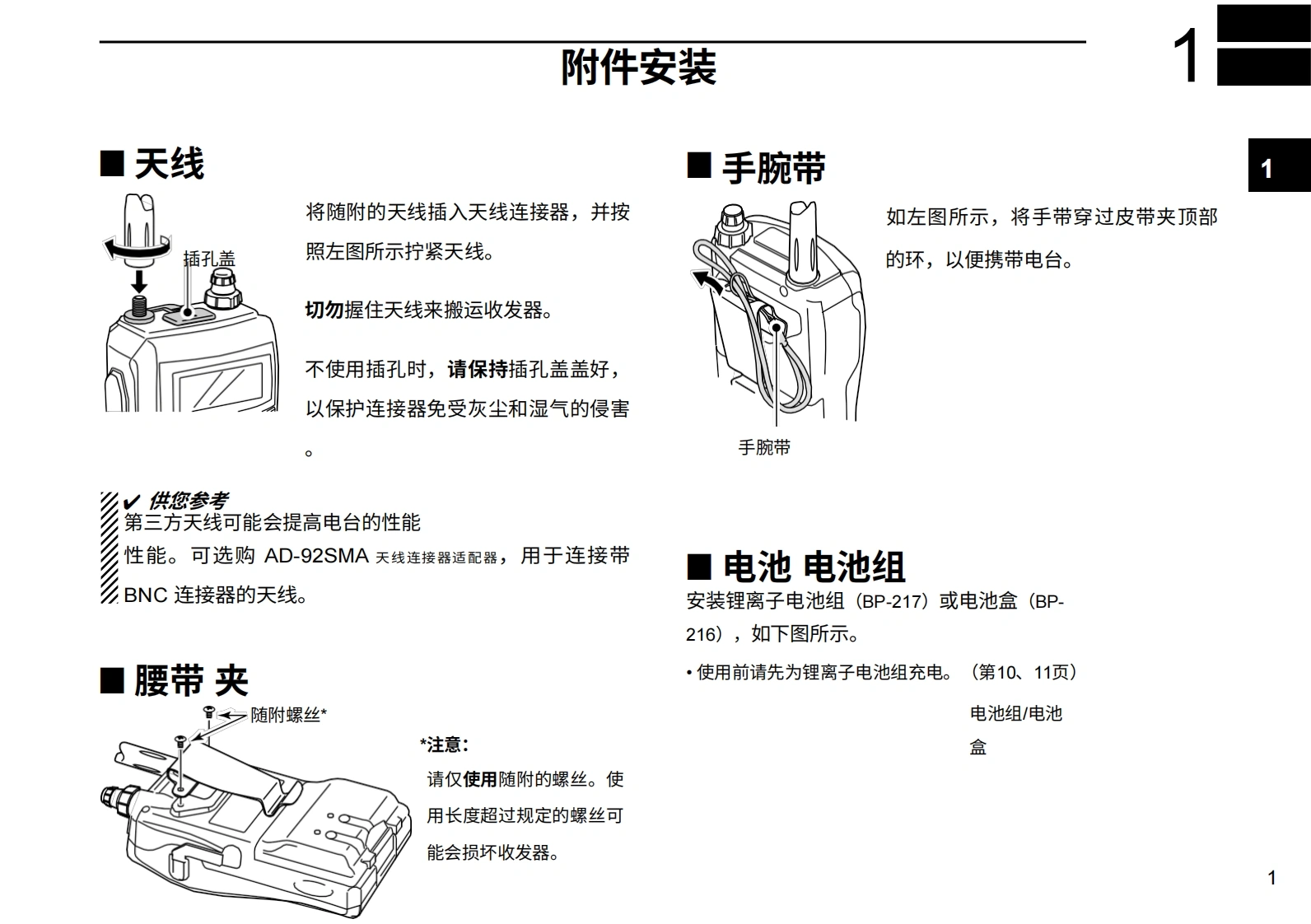 附件安装

1

1

■ 天线

插孔盖

将随附的天线插入天线连接器，并按照左图所示拧紧天线。

切勿握住天线来搬运收发器。

不使用插孔时，请保持插孔盖盖好，以保护连接器免受灰尘和湿气的侵害。

✔ 供您参考
第三方天线可能会提高电台的性能
性能。可选购 AD-92SMA 天线连接器适配器，用于连接带 BNC 连接器的天线。

■ 腰带 夹

随附螺丝*

*注意：
请仅使用随附的螺丝。使用长度超过规定的螺丝可能会损坏收发器。

■ 手腕带

如左图所示，将手带穿过皮带夹顶部的环，以便携带电台。

手腕带

■ 电池 电池组
安装锂离子电池组（BP-217）或电池盒（BP-216），如下图所示。

• 使用前请先为锂离子电池组充电。（第10、11页）

电池组/电池盒

1