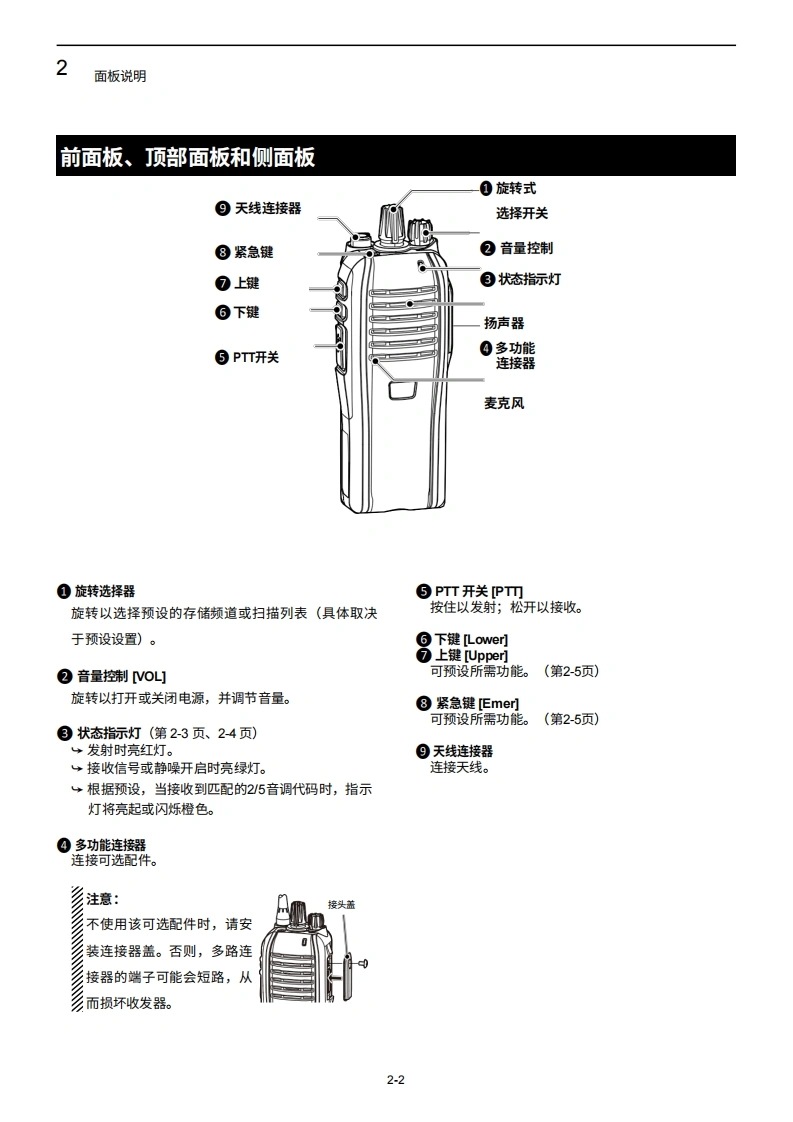 2 面板说明

前面板、顶部面板和侧面板

❾ 天线连接器
❽ 紧急键
❼ 上键
❻ 下键
❺ PTT开关
❶ 旋转式选择开关
❷ 音量控制
❸ 状态指示灯
扬声器
❹ 多功能连接器
麦克风

❶ 旋转选择器
旋转以选择预设的存储频道或扫描列表（具体取决于预设设置）。

❷ 音量控制 [VOL]
旋转以打开或关闭电源，并调节音量。

❸ 状态指示灯（第 2-3 页、2-4 页）
↪ 发射时亮红灯。
↪ 接收信号或静噪开启时亮绿灯。
↪ 根据预设，当接收到匹配的2/5音调代码时，指示灯将亮起或闪烁橙色。

❹ 多功能连接器
连接可选配件。

注意：
不使用该可选配件时，请安装连接器盖。否则，多路连接器的端子可能会短路，从而损坏收发器。

接头盖

❺ PTT 开关 [PTT]
按住以发射；松开以接收。

❻ 下键 [Lower]
❼ 上键 [Upper]
可预设所需功能。（第2-5页）

❽ 紧急键 [Emer]
可预设所需功能。（第2-5页）

❾ 天线连接器
连接天线。

2-2