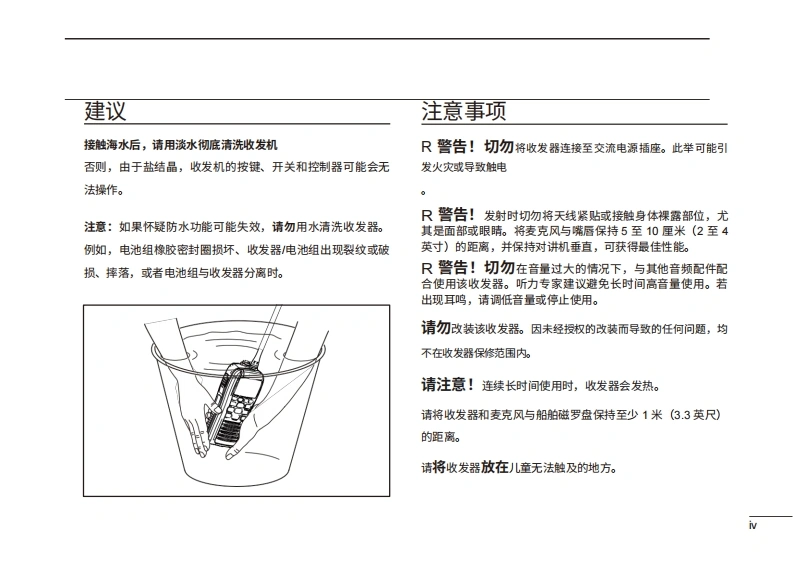 建议

接触海水后，请用淡水彻底清洗收发机

否则，由于盐结晶，收发机的按键、开关和控制器可能会无法操作。

注意：如果怀疑防水功能可能失效，请勿用水清洗收发器。例如，电池组橡胶密封圈损坏、收发器/电池组出现裂纹或破损、摔落，或者电池组与收发器分离时。

注意事项

R 警告！切勿将收发器连接至交流电源插座。此举可能引发火灾或导致触电

。

R 警告！发射时切勿将天线紧贴或接触身体裸露部位，尤其是面部或眼睛。将麦克风与嘴唇保持 5 至 10 厘米（2 至 4 英寸）的距离，并保持对讲机垂直，可获得最佳性能。

R 警告！切勿在音量过大的情况下，与其他音频配件配合使用该收发器。听力专家建议避免长时间高音量使用。若出现耳鸣，请调低音量或停止使用。

请勿改装该收发器。因未经授权的改装而导致的任何问题，均不在收发器保修范围内。

请注意！连续长时间使用时，收发器会发热。

请将收发器和麦克风与船舶磁罗盘保持至少 1 米（3.3 英尺）的距离。

请将收发器放在儿童无法触及的地方。

iv