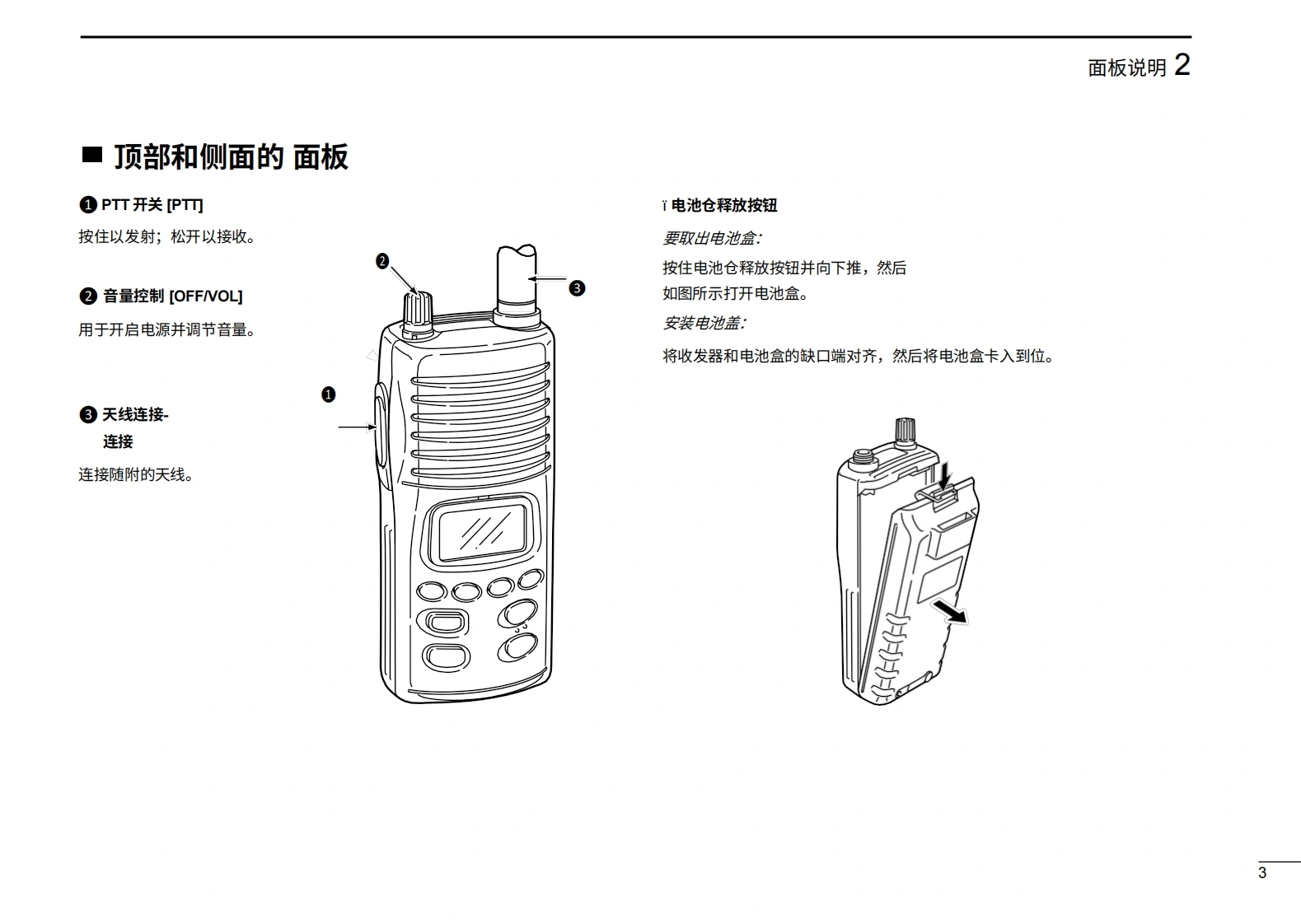 面板说明 2

■ 顶部和侧面的 面板

❶ PTT 开关 [PTT]

按住以发射；松开以接收。

❷ 音量控制 [OFF/VOL]

用于开启电源并调节音量。

❸ 天线连接-
连接

连接随附的天线。

❷

❸

❶

ï 电池仓释放按钮

要取出电池盒:

按住电池仓释放按钮并向下推，然后如图所示打开电池盒。

安装电池盖:

将收发器和电池盒的缺口端对齐，然后将电池盒卡入到位。

3