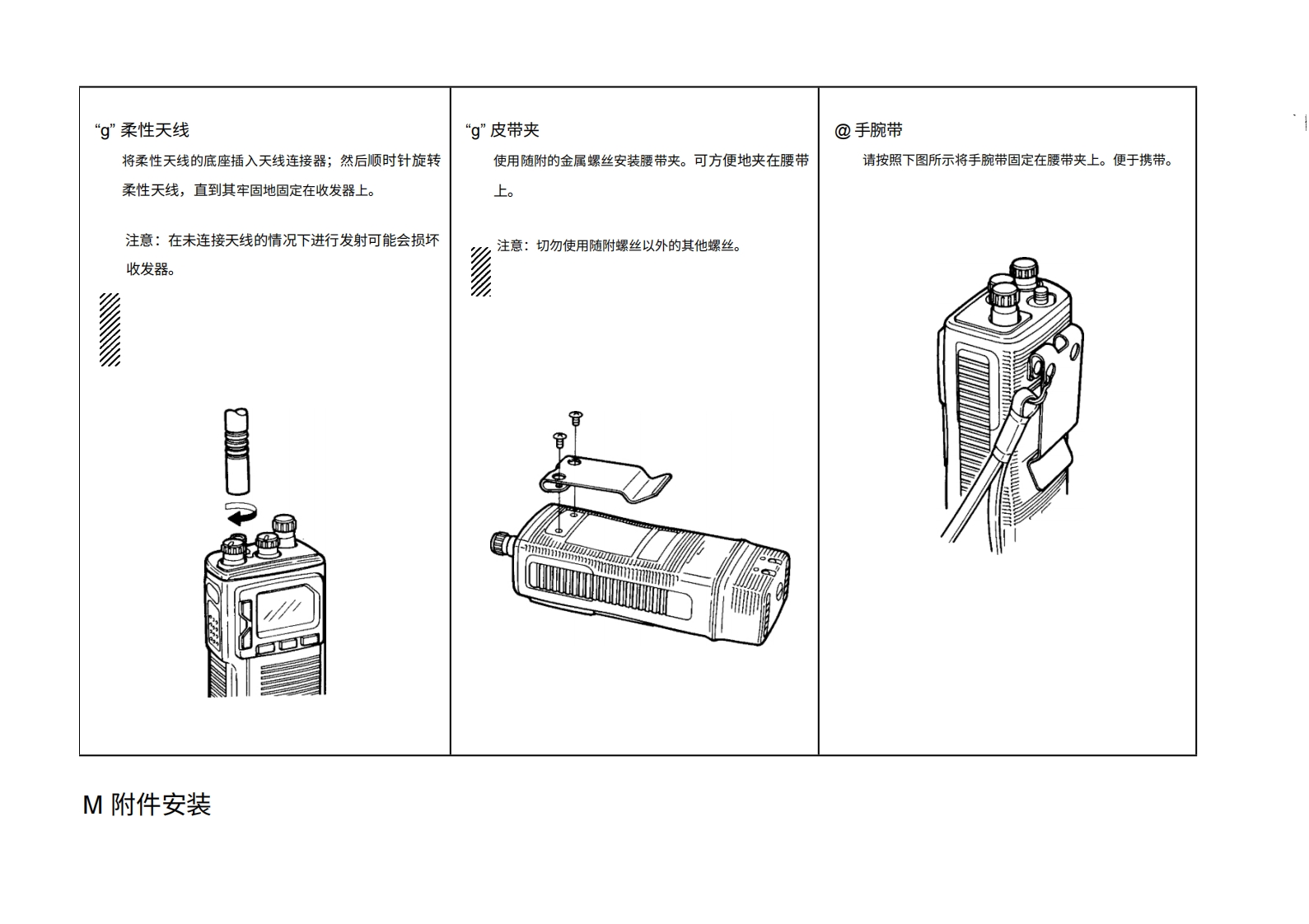 “g” 柔性天线

将柔性天线的底座插入天线连接器；然后顺时针旋转柔性天线，直到其牢固地固定在收发器上。

注意：在未连接天线的情况下进行发射可能会损坏收发器。

“g” 皮带夹

使用随附的金属螺丝安装腰带夹。可方便地夹在腰带上。

注意：切勿使用随附螺丝以外的其他螺丝。

@ 手腕带

请按照下图所示将手腕带固定在腰带夹上。便于携带。

M 附件安装