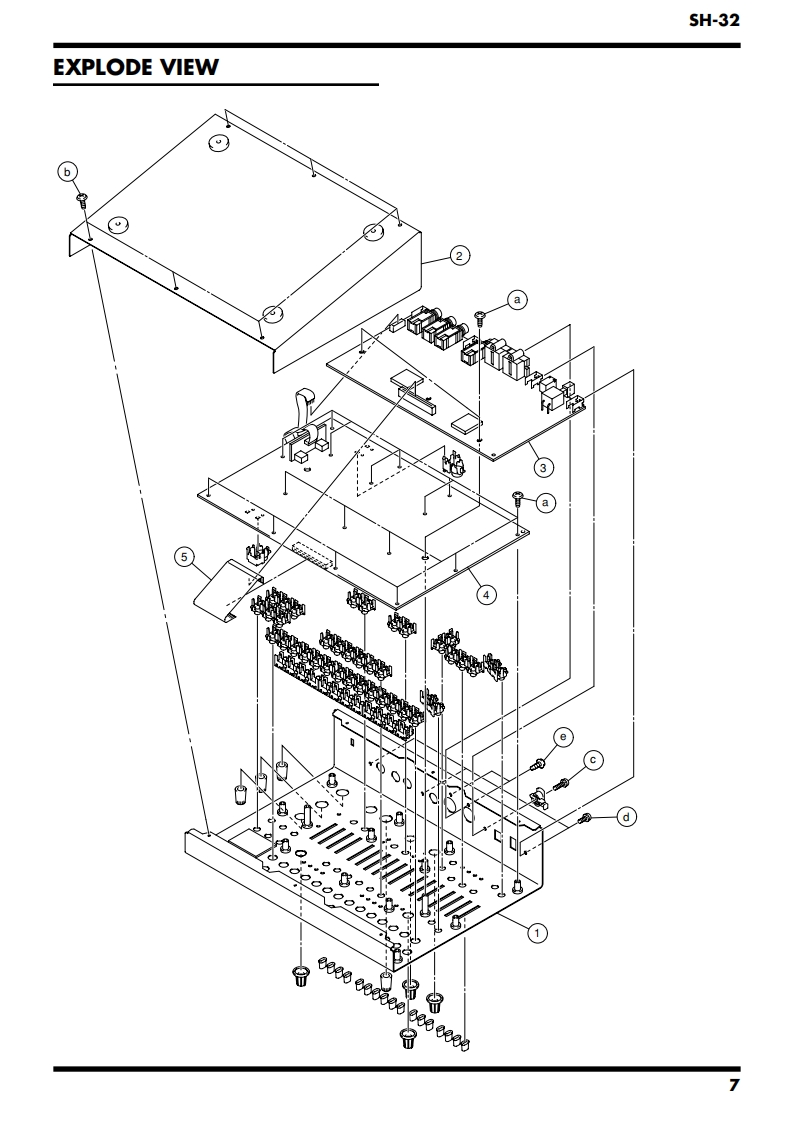 SH-32

EXPLODE VIEW

b

2

a

3

a

5

4

e

c

d

1

7