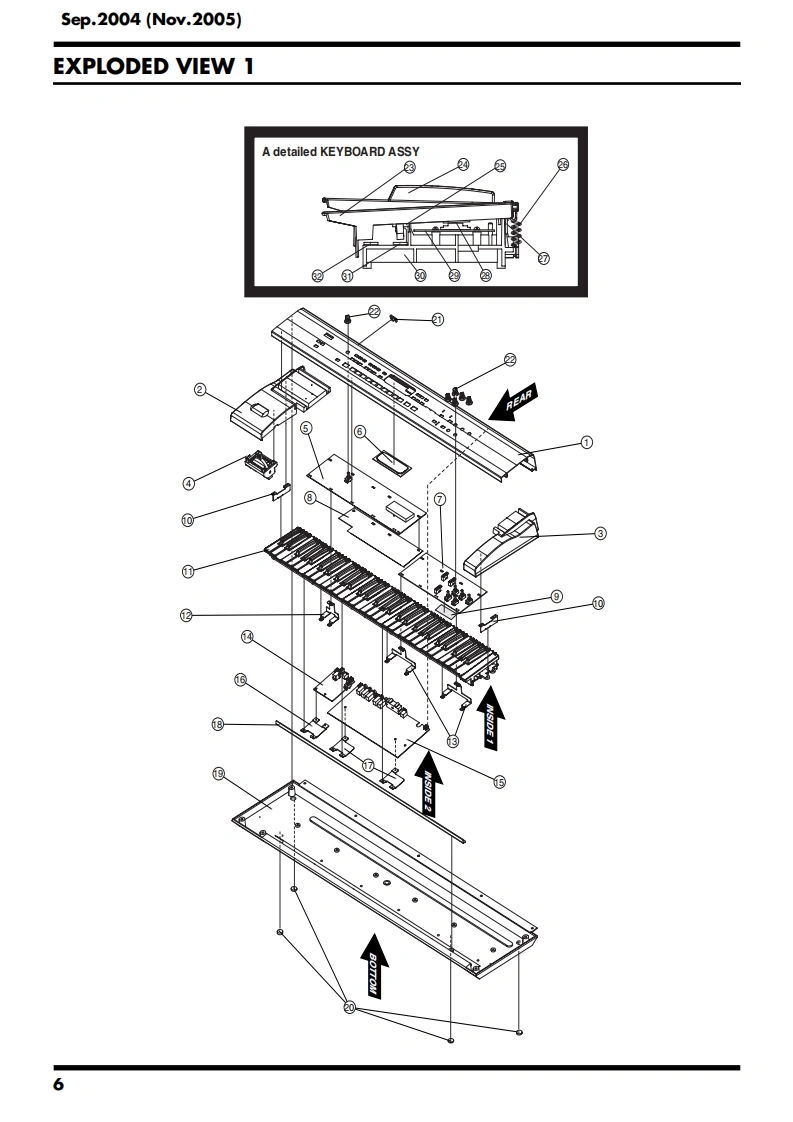 Sep.2004 (Nov.2005)

EXPLODED VIEW 1

A detailed KEYBOARD ASSY

23 24 25 26 27 28 29 30 31 32

22 21 22 REAR 1 2 3 4 5 6 7 8 9 10 10 11 12 13 14 15 16 17 18 19 20

INSIDE 1

INSIDE 2

BOTTOM

6