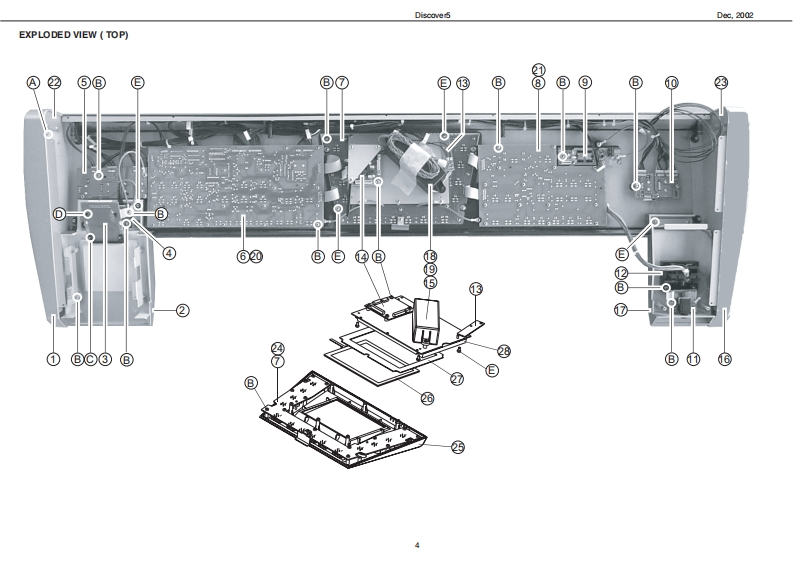 Discover5

Dec, 2002

EXPLODED VIEW ( TOP)

A 22 5 B E B 7 E 13 B 21 8 B 9 B 10 23

D B 4

6 20 B E 14 B 18 19 15 13 E 12 B 17

2

1 B C 3 B 24 7 B 28 E 27 26 25 B 11 16

4