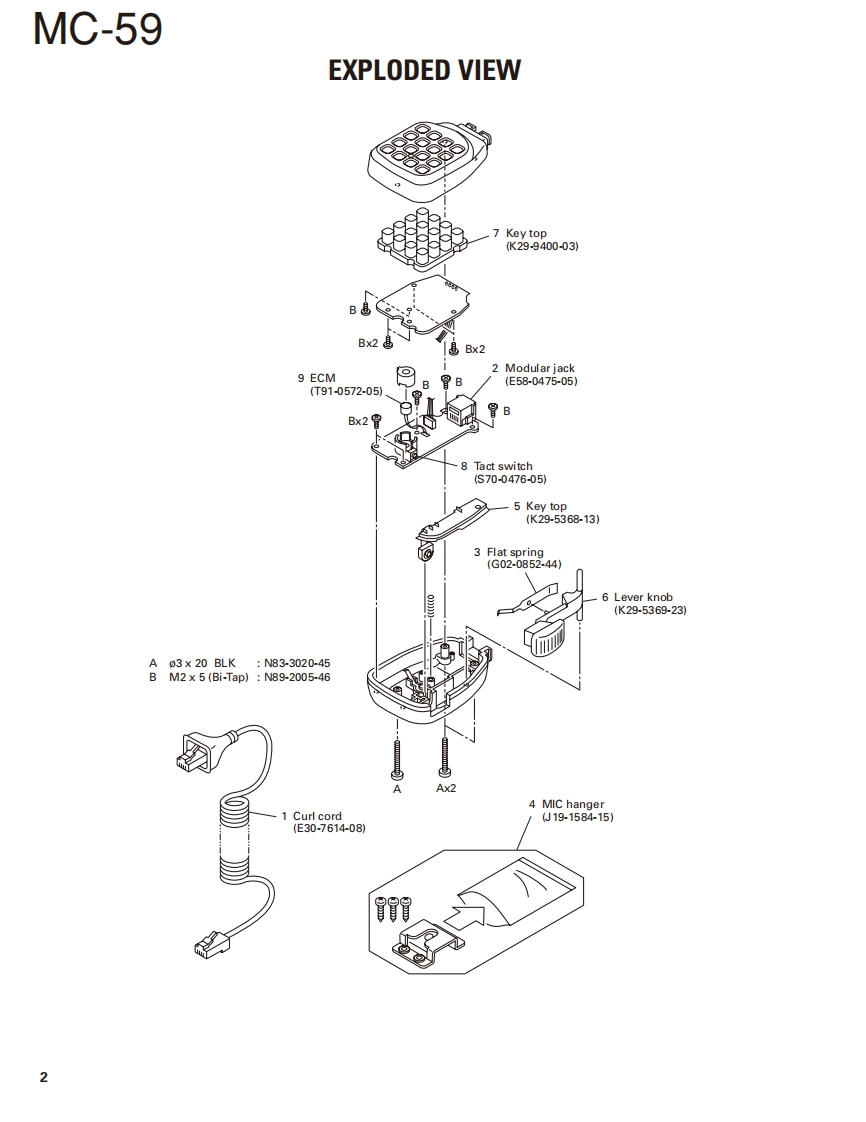 MC-59

EXPLODED VIEW

7 Key top
(K29-9400-03)

B

Bx2

Bx2

9 ECM
(T91-0572-05)

B B

2 Modular jack
(E58-0475-05)

B

Bx2

8 Tact switch
(S70-0476-05)

5 Key top
(K29-5368-13)

3 Flat spring
(G02-0852-44)

6 Lever knob
(K29-5369-23)

A ø3 x 20 BLK : N83-3020-45
B M2 x 5 (Bi-Tap) : N89-2005-46

A

Ax2

1 Curl cord
(E30-7614-08)

4 MIC hanger
(J19-1584-15)

2