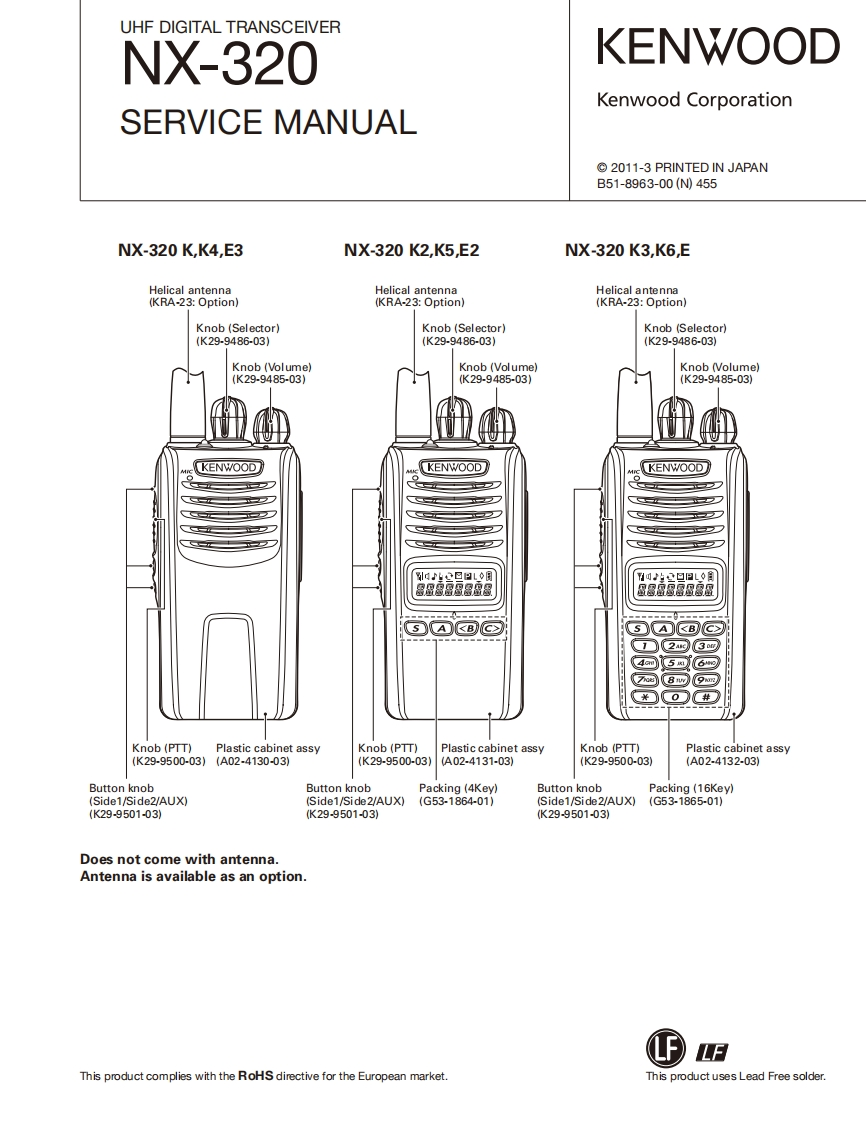 UHF DIGITAL TRANSCEIVER
NX-320
SERVICE MANUAL

KENWOOD
Kenwood Corporation

© 2011-3 PRINTED IN JAPAN
B51-8963-00 (N) 455

NX-320 K,K4,E3

Helical antenna
(KRA-23: Option)
Knob (Selector)
(K29-9486-03)
Knob (Volume)
(K29-9485-03)
MIC
KENWOOD
Knob (PTT)
(K29-9500-03)
Plastic cabinet assy
(A02-4130-03)
Button knob
(Side1/Side2/AUX)
(K29-9501-03)

NX-320 K2,K5,E2

Helical antenna
(KRA-23: Option)
Knob (Selector)
(K29-9486-03)
Knob (Volume)
(K29-9485-03)
MIC
KENWOOD
S A <B C>
Knob (PTT)
(K29-9500-03)
Plastic cabinet assy
(A02-4131-03)
Button knob
(Side1/Side2/AUX)
(K29-9501-03)
Packing (4Key)
(G53-1864-01)

NX-320 K3,K6,E

Helical antenna
(KRA-23: Option)
Knob (Selector)
(K29-9486-03)
Knob (Volume)
(K29-9485-03)
MIC
KENWOOD
S A <B C>
1 2ABC 3DEF
4GHI 5JKL 6MNO
7PQRS 8TUV 9WXYZ
* 0 #
Knob (PTT)
(K29-9500-03)
Plastic cabinet assy
(A02-4132-03)
Button knob
(Side1/Side2/AUX)
(K29-9501-03)
Packing (16Key)
(G53-1865-01)

Does not come with antenna.
Antenna is available as an option.

This product complies with the RoHS directive for the European market.

LF LF
This product uses Lead Free solder.