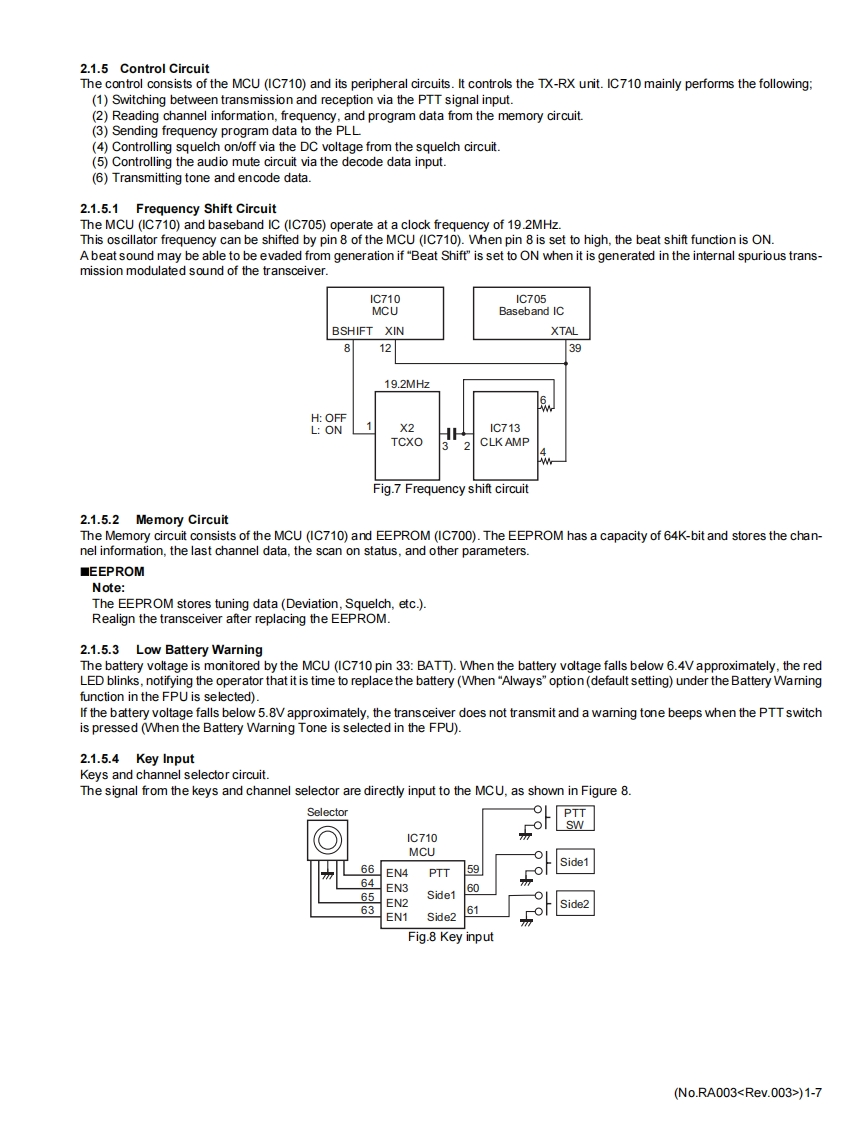 2.1.5 Control Circuit
The control consists of the MCU (IC710) and its peripheral circuits. It controls the TX-RX unit. IC710 mainly performs the following;
(1) Switching between transmission and reception via the PTT signal input.
(2) Reading channel information, frequency, and program data from the memory circuit.
(3) Sending frequency program data to the PLL.
(4) Controlling squelch on/off via the DC voltage from the squelch circuit.
(5) Controlling the audio mute circuit via the decode data input.
(6) Transmitting tone and encode data.

2.1.5.1 Frequency Shift Circuit
The MCU (IC710) and baseband IC (IC705) operate at a clock frequency of 19.2MHz.
This oscillator frequency can be shifted by pin 8 of the MCU (IC710). When pin 8 is set to high, the beat shift function is ON.
A beat sound may be able to be evaded from generation if "Beat Shift" is set to ON when it is generated in the internal spurious transmission modulated sound of the transceiver.

IC710
MCU
BSHIFT XIN
8 12
IC705
Baseband IC
XTAL
39
19.2MHz
H: OFF
L: ON
1
X2
TCXO
3 2
IC713
CLK AMP
6
4
Fig.7 Frequency shift circuit

2.1.5.2 Memory Circuit
The Memory circuit consists of the MCU (IC710) and EEPROM (IC700). The EEPROM has a capacity of 64K-bit and stores the channel information, the last channel data, the scan on status, and other parameters.
■EEPROM
Note:
The EEPROM stores tuning data (Deviation, Squelch, etc.).
Realign the transceiver after replacing the EEPROM.

2.1.5.3 Low Battery Warning
The battery voltage is monitored by the MCU (IC710 pin 33: BATT). When the battery voltage falls below 6.4V approximately, the red LED blinks, notifying the operator that it is time to replace the battery (When "Always" option (default setting) under the Battery Warning function in the FPU is selected).
If the battery voltage falls below 5.8V approximately, the transceiver does not transmit and a warning tone beeps when the PTT switch is pressed (When the Battery Warning Tone is selected in the FPU).

2.1.5.4 Key Input
Keys and channel selector circuit.
The signal from the keys and channel selector are directly input to the MCU, as shown in Figure 8.

Selector
IC710
MCU
66 EN4
64 EN3
65 EN2
63 EN1
PTT 59
Side1 60
Side2 61
PTT SW
Side1
Side2
Fig.8 Key input

(No.RA003<Rev.003>)1-7