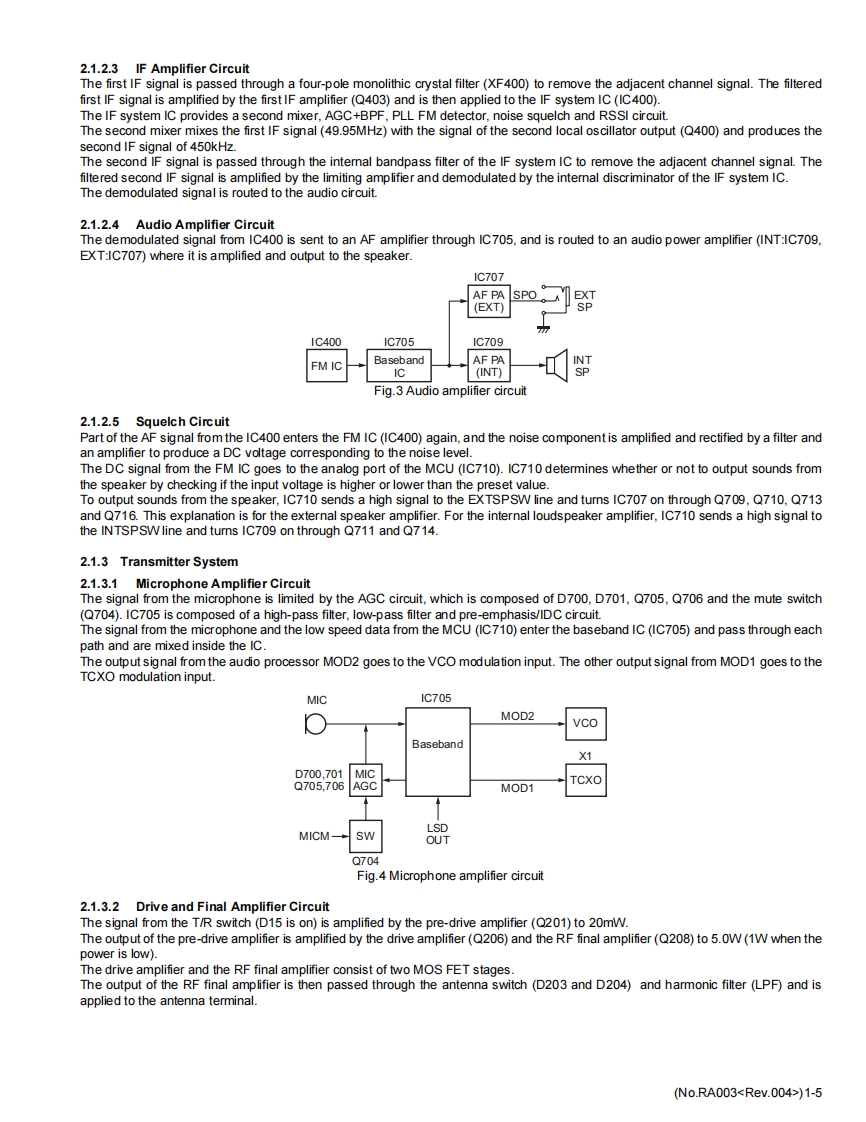 2.1.2.3 IF Amplifier Circuit
The first IF signal is passed through a four-pole monolithic crystal filter (XF400) to remove the adjacent channel signal. The filtered first IF signal is amplified by the first IF amplifier (Q403) and is then applied to the IF system IC (IC400).
The IF system IC provides a second mixer, AGC+BPF, PLL FM detector, noise squelch and RSSI circuit.
The second mixer mixes the first IF signal (49.95MHz) with the signal of the second local oscillator output (Q400) and produces the second IF signal of 450kHz.
The second IF signal is passed through the internal bandpass filter of the IF system IC to remove the adjacent channel signal. The filtered second IF signal is amplified by the limiting amplifier and demodulated by the internal discriminator of the IF system IC.
The demodulated signal is routed to the audio circuit.

2.1.2.4 Audio Amplifier Circuit
The demodulated signal from IC400 is sent to an AF amplifier through IC705, and is routed to an audio power amplifier (INT:IC709, EXT:IC707) where it is amplified and output to the speaker.

IC707
AF PA (EXT)
SPO
EXT SP
IC400
FM IC
IC705
Baseband IC
IC709
AF PA (INT)
INT SP
Fig.3 Audio amplifier circuit

2.1.2.5 Squelch Circuit
Part of the AF signal from the IC400 enters the FM IC (IC400) again, and the noise component is amplified and rectified by a filter and an amplifier to produce a DC voltage corresponding to the noise level.
The DC signal from the FM IC goes to the analog port of the MCU (IC710). IC710 determines whether or not to output sounds from the speaker by checking if the input voltage is higher or lower than the preset value.
To output sounds from the speaker, IC710 sends a high signal to the EXTSPSW line and turns IC707 on through Q709, Q710, Q713 and Q716. This explanation is for the external speaker amplifier. For the internal loudspeaker amplifier, IC710 sends a high signal to the INTSPSW line and turns IC709 on through Q711 and Q714.

2.1.3 Transmitter System
2.1.3.1 Microphone Amplifier Circuit
The signal from the microphone is limited by the AGC circuit, which is composed of D700, D701, Q705, Q706 and the mute switch (Q704). IC705 is composed of a high-pass filter, low-pass filter and pre-emphasis/IDC circuit.
The signal from the microphone and the low speed data from the MCU (IC710) enter the baseband IC (IC705) and pass through each path and are mixed inside the IC.
The output signal from the audio processor MOD2 goes to the VCO modulation input. The other output signal from MOD1 goes to the TCXO modulation input.

MIC
IC705
Baseband
MOD2
VCO
X1
TCXO
MOD1
D700,701 Q705,706
MIC AGC
MICM
SW
Q704
LSD OUT
Fig.4 Microphone amplifier circuit

2.1.3.2 Drive and Final Amplifier Circuit
The signal from the T/R switch (D15 is on) is amplified by the pre-drive amplifier (Q201) to 20mW.
The output of the pre-drive amplifier is amplified by the drive amplifier (Q206) and the RF final amplifier (Q208) to 5.0W (1W when the power is low).
The drive amplifier and the RF final amplifier consist of two MOS FET stages.
The output of the RF final amplifier is then passed through the antenna switch (D203 and D204) and harmonic filter (LPF) and is applied to the antenna terminal.

(No.RA003<Rev.004>)1-5