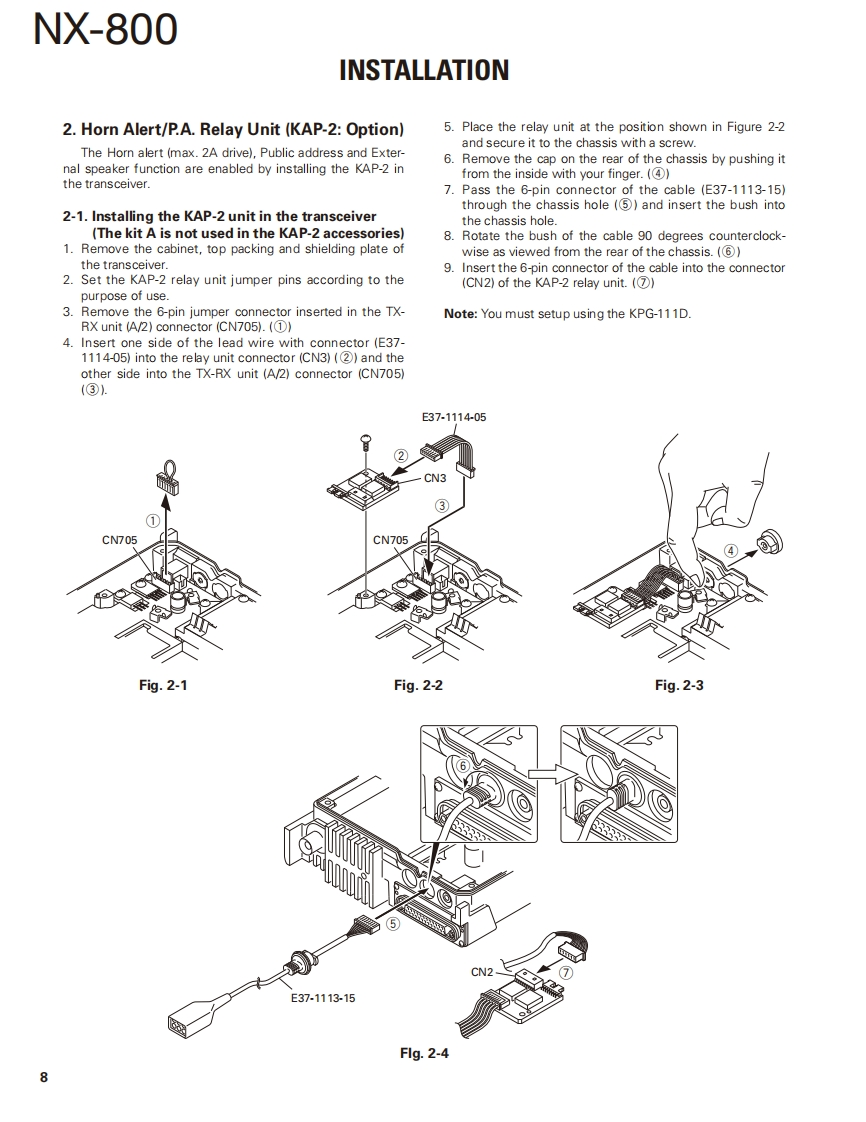 NX-800

INSTALLATION

2. Horn Alert/P.A. Relay Unit (KAP-2: Option)

The Horn alert (max. 2A drive), Public address and External speaker function are enabled by installing the KAP-2 in the transceiver.

2-1. Installing the KAP-2 unit in the transceiver (The kit A is not used in the KAP-2 accessories)

1. Remove the cabinet, top packing and shielding plate of the transceiver.
2. Set the KAP-2 relay unit jumper pins according to the purpose of use.
3. Remove the 6-pin jumper connector inserted in the TX-RX unit (A/2) connector (CN705). (①)
4. Insert one side of the lead wire with connector (E37-1114-05) into the relay unit connector (CN3) (②) and the other side into the TX-RX unit (A/2) connector (CN705) (③).
5. Place the relay unit at the position shown in Figure 2-2 and secure it to the chassis with a screw.
6. Remove the cap on the rear of the chassis by pushing it from the inside with your finger. (④)
7. Pass the 6-pin connector of the cable (E37-1113-15) through the chassis hole (⑤) and insert the bush into the chassis hole.
8. Rotate the bush of the cable 90 degrees counterclockwise as viewed from the rear of the chassis. (⑥)
9. Insert the 6-pin connector of the cable into the connector (CN2) of the KAP-2 relay unit. (⑦)

Note: You must setup using the KPG-111D.

①
CN705
Fig. 2-1

E37-1114-05
②
CN3
③
CN705
Fig. 2-2

④
Fig. 2-3

⑥
⑤
E37-1113-15
CN2
⑦
Fig. 2-4

8