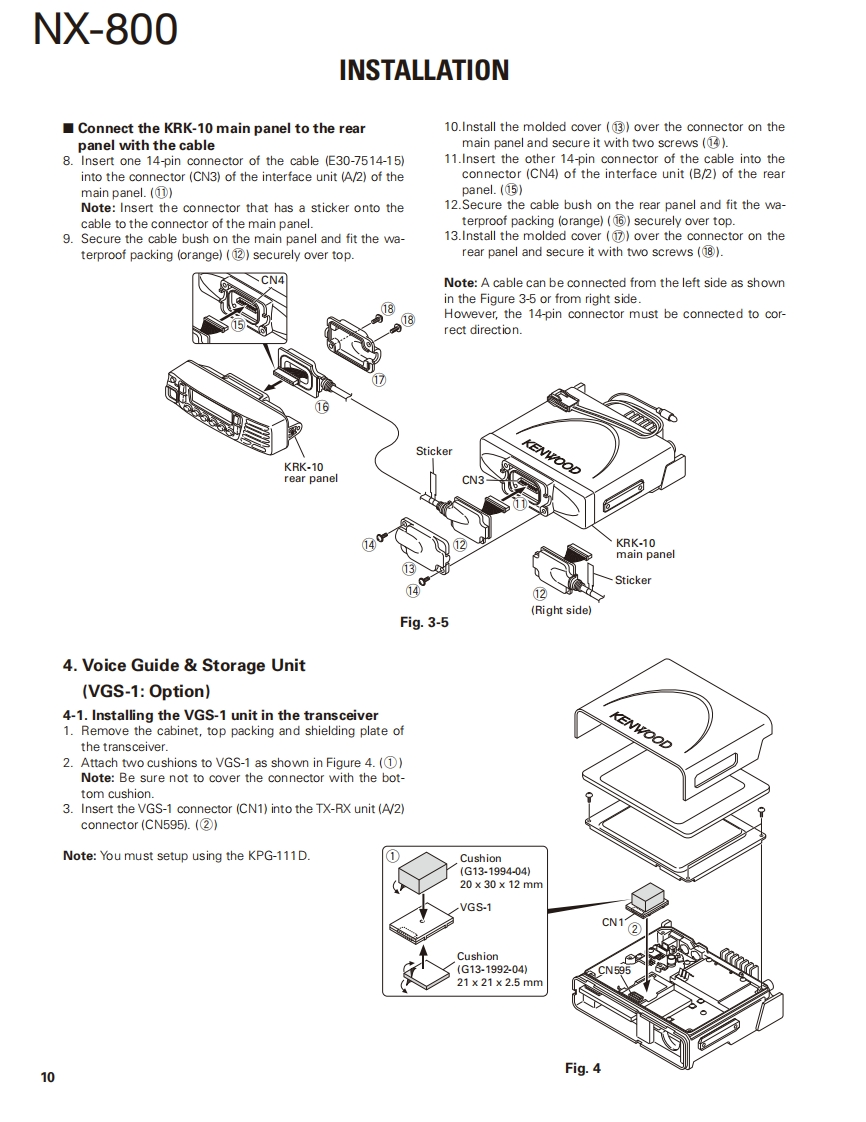 NX-800

INSTALLATION

■ Connect the KRK-10 main panel to the rear panel with the cable

8. Insert one 14-pin connector of the cable (E30-7514-15) into the connector (CN3) of the interface unit (A/2) of the main panel. (⑪)
Note: Insert the connector that has a sticker onto the cable to the connector of the main panel.
9. Secure the cable bush on the main panel and fit the waterproof packing (orange) (⑫) securely over top.
10. Install the molded cover (⑬) over the connector on the main panel and secure it with two screws (⑭).
11. Insert the other 14-pin connector of the cable into the connector (CN4) of the interface unit (B/2) of the rear panel. (⑮)
12. Secure the cable bush on the rear panel and fit the waterproof packing (orange) (⑯) securely over top.
13. Install the molded cover (⑰) over the connector on the rear panel and secure it with two screws (⑱).

Note: A cable can be connected from the left side as shown in the Figure 3-5 or from right side.
However, the 14-pin connector must be connected to correct direction.

CN4
⑮
⑱
⑱
⑰
⑯
KRK-10 rear panel
Sticker
CN3
⑪
KENWOOD
⑭
⑫
⑬
⑭
KRK-10 main panel
Sticker
⑫
(Right side)

Fig. 3-5

4. Voice Guide & Storage Unit
(VGS-1: Option)

4-1. Installing the VGS-1 unit in the transceiver
1. Remove the cabinet, top packing and shielding plate of the transceiver.
2. Attach two cushions to VGS-1 as shown in Figure 4. (①)
Note: Be sure not to cover the connector with the bottom cushion.
3. Insert the VGS-1 connector (CN1) into the TX-RX unit (A/2) connector (CN595). (②)

Note: You must setup using the KPG-111D.

①
Cushion
(G13-1994-04)
20 x 30 x 12 mm
VGS-1
Cushion
(G13-1992-04)
21 x 21 x 2.5 mm

KENWOOD
CN1
②
CN595

Fig. 4

10