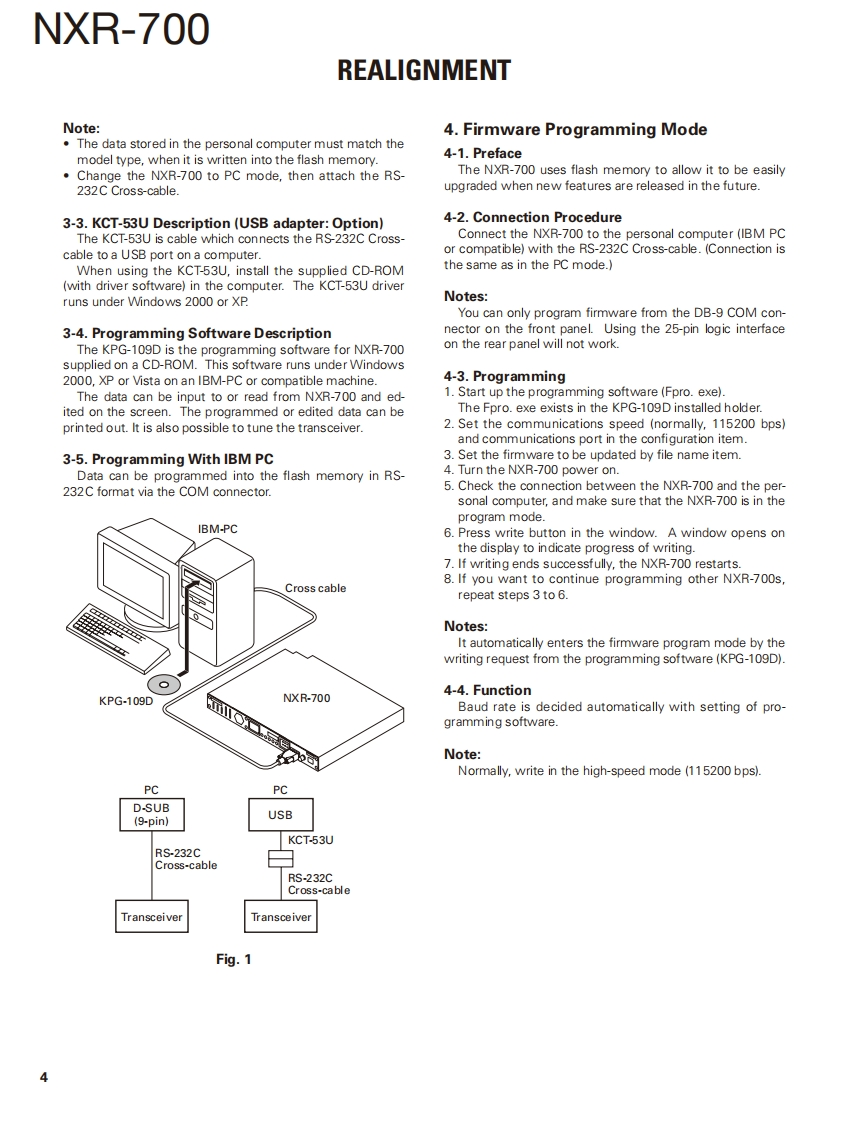 NXR-700

REALIGNMENT

Note:
• The data stored in the personal computer must match the model type, when it is written into the flash memory.
• Change the NXR-700 to PC mode, then attach the RS-232C Cross-cable.

3-3. KCT-53U Description (USB adapter: Option)
The KCT-53U is cable which connects the RS-232C Cross-cable to a USB port on a computer.
When using the KCT-53U, install the supplied CD-ROM (with driver software) in the computer. The KCT-53U driver runs under Windows 2000 or XP.

3-4. Programming Software Description
The KPG-109D is the programming software for NXR-700 supplied on a CD-ROM. This software runs under Windows 2000, XP or Vista on an IBM-PC or compatible machine.
The data can be input to or read from NXR-700 and edited on the screen. The programmed or edited data can be printed out. It is also possible to tune the transceiver.

3-5. Programming With IBM PC
Data can be programmed into the flash memory in RS-232C format via the COM connector.

IBM-PC
Cross cable
KPG-109D
NXR-700

PC
D-SUB (9-pin)
RS-232C Cross-cable
Transceiver

PC
USB
KCT-53U
RS-232C Cross-cable
Transceiver

Fig. 1

4. Firmware Programming Mode

4-1. Preface
The NXR-700 uses flash memory to allow it to be easily upgraded when new features are released in the future.

4-2. Connection Procedure
Connect the NXR-700 to the personal computer (IBM PC or compatible) with the RS-232C Cross-cable. (Connection is the same as in the PC mode.)

Notes:
You can only program firmware from the DB-9 COM connector on the front panel. Using the 25-pin logic interface on the rear panel will not work.

4-3. Programming
1. Start up the programming software (Fpro. exe).
The Fpro. exe exists in the KPG-109D installed holder.
2. Set the communications speed (normally, 115200 bps) and communications port in the configuration item.
3. Set the firmware to be updated by file name item.
4. Turn the NXR-700 power on.
5. Check the connection between the NXR-700 and the personal computer, and make sure that the NXR-700 is in the program mode.
6. Press write button in the window. A window opens on the display to indicate progress of writing.
7. If writing ends successfully, the NXR-700 restarts.
8. If you want to continue programming other NXR-700s, repeat steps 3 to 6.

Notes:
It automatically enters the firmware program mode by the writing request from the programming software (KPG-109D).

4-4. Function
Baud rate is decided automatically with setting of programming software.

Note:
Normally, write in the high-speed mode (115200 bps).

4