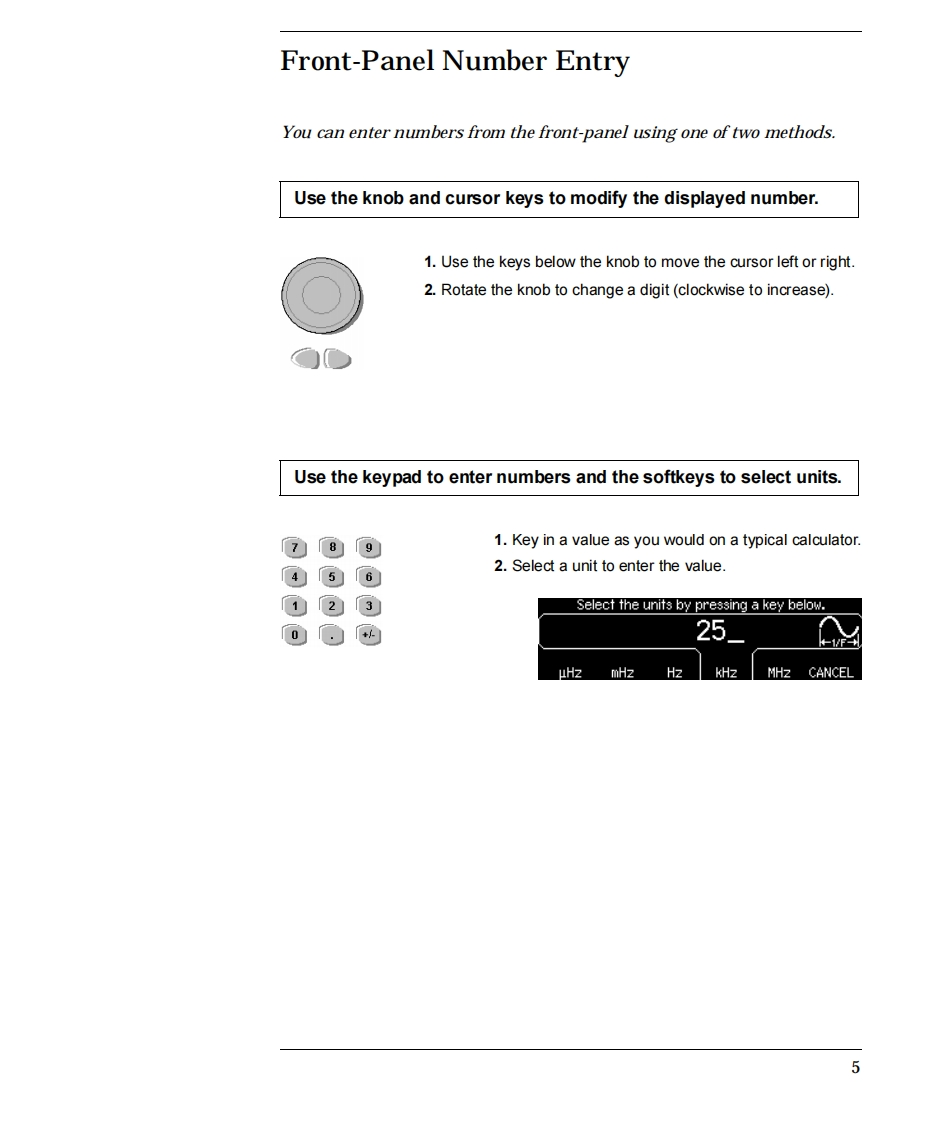 Front-Panel Number Entry

You can enter numbers from the front-panel using one of two methods.

Use the knob and cursor keys to modify the displayed number.

1. Use the keys below the knob to move the cursor left or right.
2. Rotate the knob to change a digit (clockwise to increase).

Use the keypad to enter numbers and the softkeys to select units.

7 8 9
4 5 6
1 2 3
0 . +/-

1. Key in a value as you would on a typical calculator.
2. Select a unit to enter the value.

Select the units by pressing a key below.
25_
1/F
μHz mHz Hz kHz MHz CANCEL

5