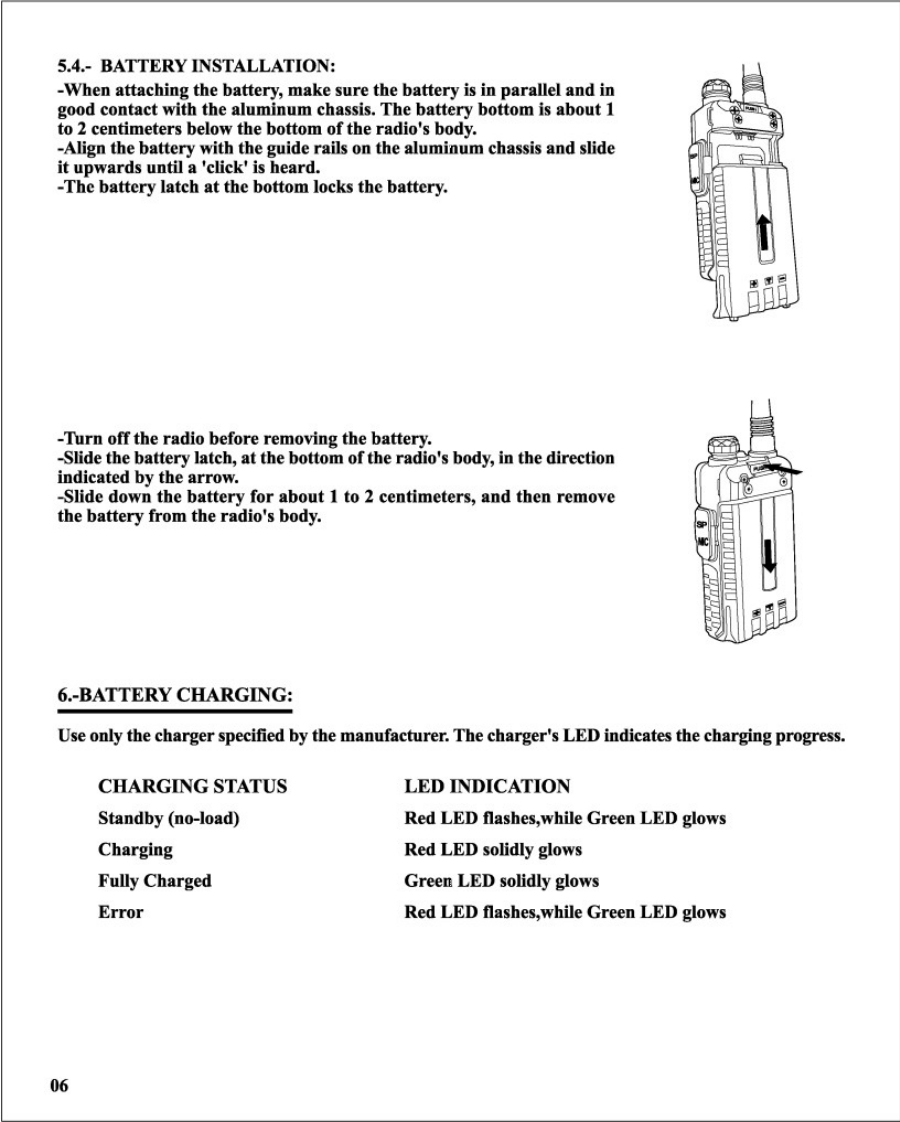 5.4.- BATTERY INSTALLATION:
-When attaching the battery, make sure the battery is in parallel and in good contact with the aluminum chassis. The battery bottom is about 1 to 2 centimeters below the bottom of the radio's body.
-Align the battery with the guide rails on the aluminum chassis and slide it upwards until a 'click' is heard.
-The battery latch at the bottom locks the battery.

-Turn off the radio before removing the battery.
-Slide the battery latch, at the bottom of the radio's body, in the direction indicated by the arrow.
-Slide down the battery for about 1 to 2 centimeters, and then remove the battery from the radio's body.

SP
MIC

6.-BATTERY CHARGING:
Use only the charger specified by the manufacturer. The charger's LED indicates the charging progress.

| CHARGING STATUS | LED INDICATION |
|---|---|
| Standby (no-load) | Red LED flashes,while Green LED glows |
| Charging | Red LED solidly glows |
| Fully Charged | Green LED solidly glows |
| Error | Red LED flashes,while Green LED glows |

06