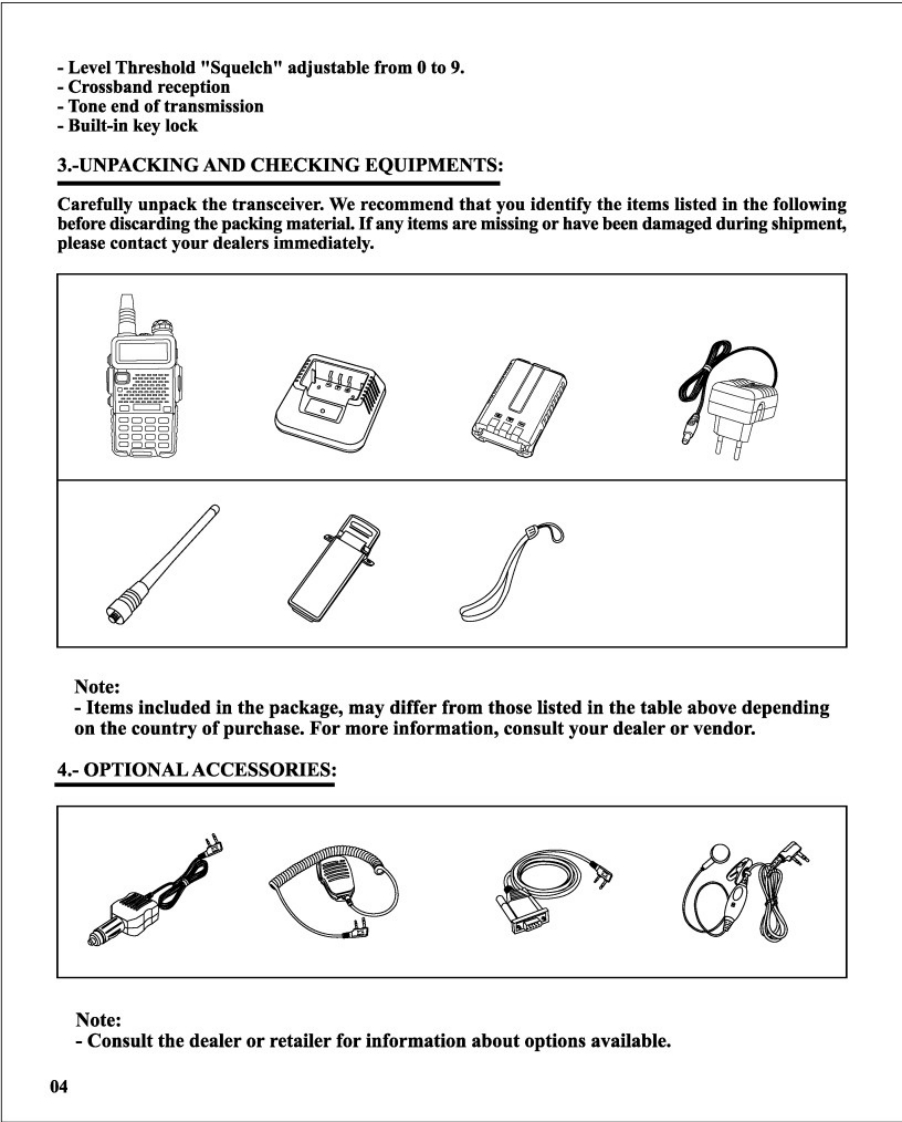 - Level Threshold "Squelch" adjustable from 0 to 9.
- Crossband reception
- Tone end of transmission
- Built-in key lock

3.-UNPACKING AND CHECKING EQUIPMENTS:

Carefully unpack the transceiver. We recommend that you identify the items listed in the following before discarding the packing material. If any items are missing or have been damaged during shipment, please contact your dealers immediately.

Note:
- Items included in the package, may differ from those listed in the table above depending on the country of purchase. For more information, consult your dealer or vendor.

4.- OPTIONAL ACCESSORIES:

Note:
- Consult the dealer or retailer for information about options available.

04