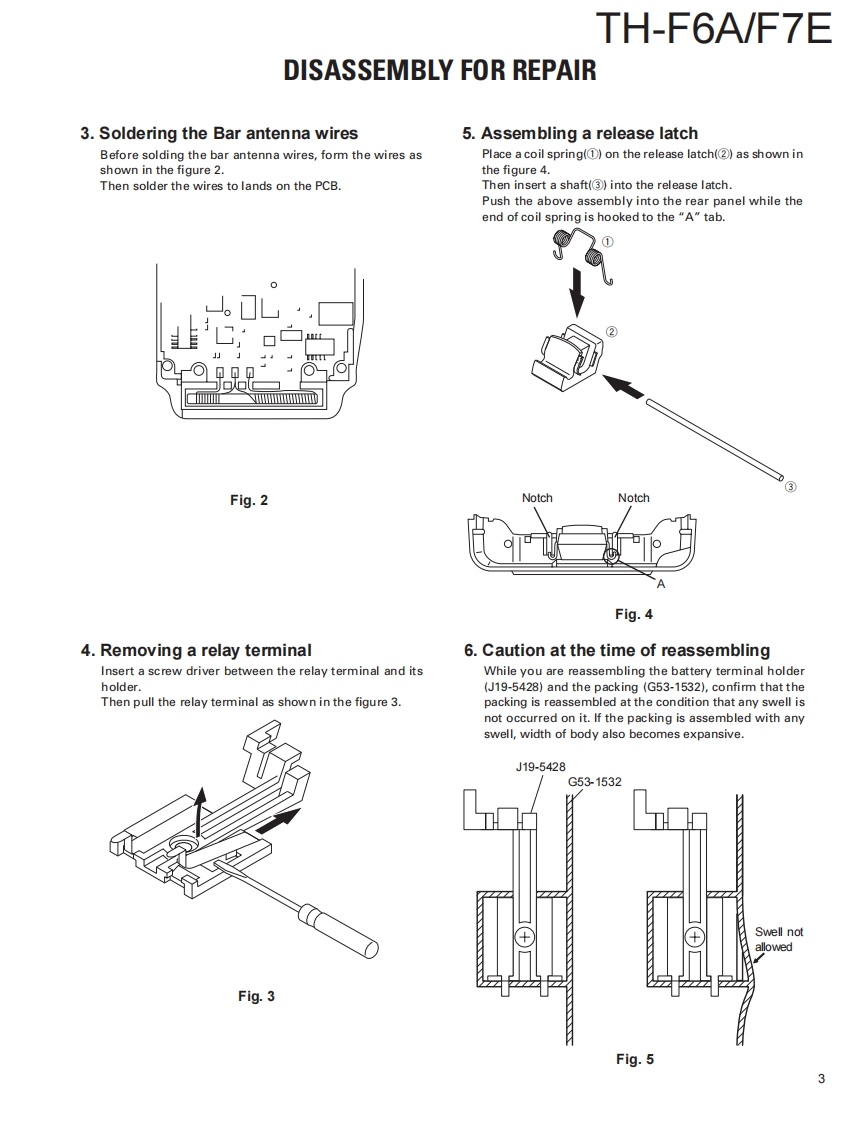 TH-F6A/F7E

DISASSEMBLY FOR REPAIR

3. Soldering the Bar antenna wires

Before solding the bar antenna wires, form the wires as shown in the figure 2.
Then solder the wires to lands on the PCB.

Fig. 2

4. Removing a relay terminal

Insert a screw driver between the relay terminal and its holder.
Then pull the relay terminal as shown in the figure 3.

Fig. 3

5. Assembling a release latch

Place a coil spring(①) on the release latch(②) as shown in the figure 4.
Then insert a shaft(③) into the release latch.
Push the above assembly into the rear panel while the end of coil spring is hooked to the "A" tab.

①

②

③

Notch

Notch

A

Fig. 4

6. Caution at the time of reassembling

While you are reassembling the battery terminal holder (J19-5428) and the packing (G53-1532), confirm that the packing is reassembled at the condition that any swell is not occurred on it. If the packing is assembled with any swell, width of body also becomes expansive.

J19-5428

G53-1532

Swell not allowed

Fig. 5

3