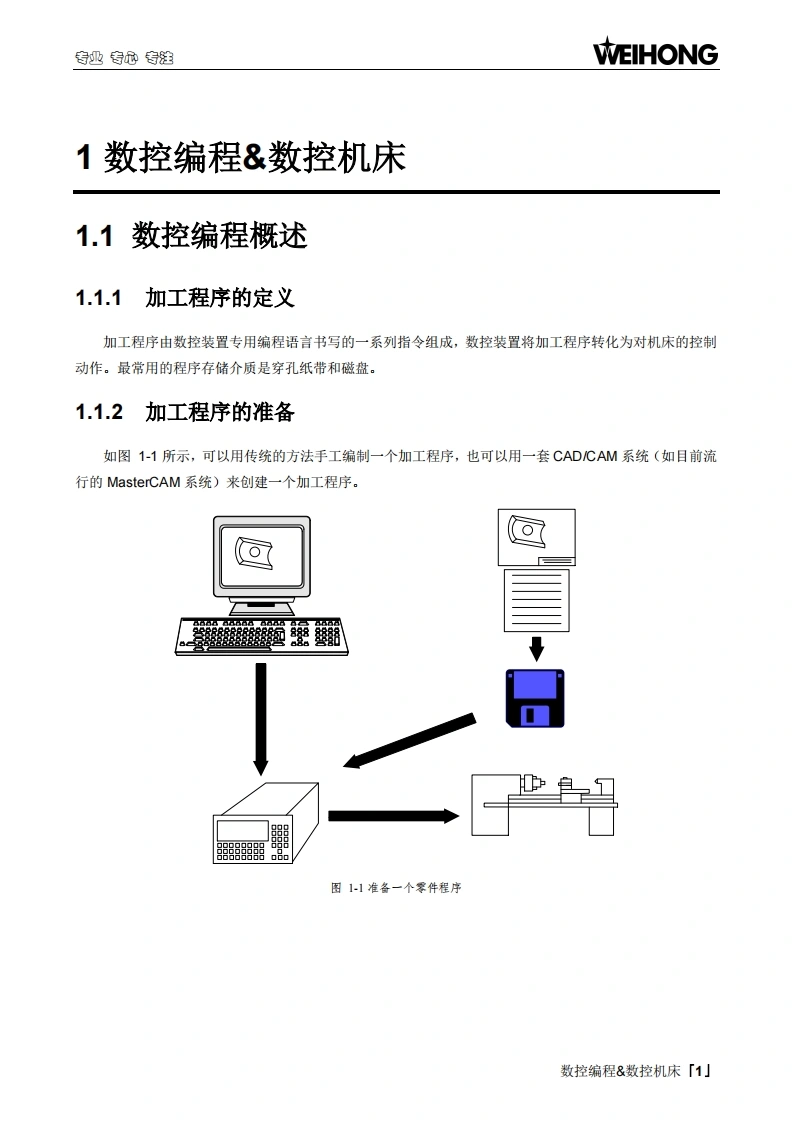 专业 专心 专注

WEIHONG

1 数控编程&数控机床

1.1 数控编程概述

1.1.1 加工程序的定义

加工程序由数控装置专用编程语言书写的一系列指令组成，数控装置将加工程序转化为对机床的控制动作。最常用的程序存储介质是穿孔纸带和磁盘。

1.1.2 加工程序的准备

如图 1-1 所示，可以用传统的方法手工编制一个加工程序，也可以用一套 CAD/CAM 系统（如目前流行的 MasterCAM 系统）来创建一个加工程序。

图 1-1 准备一个零件程序

数控编程&数控机床「1」