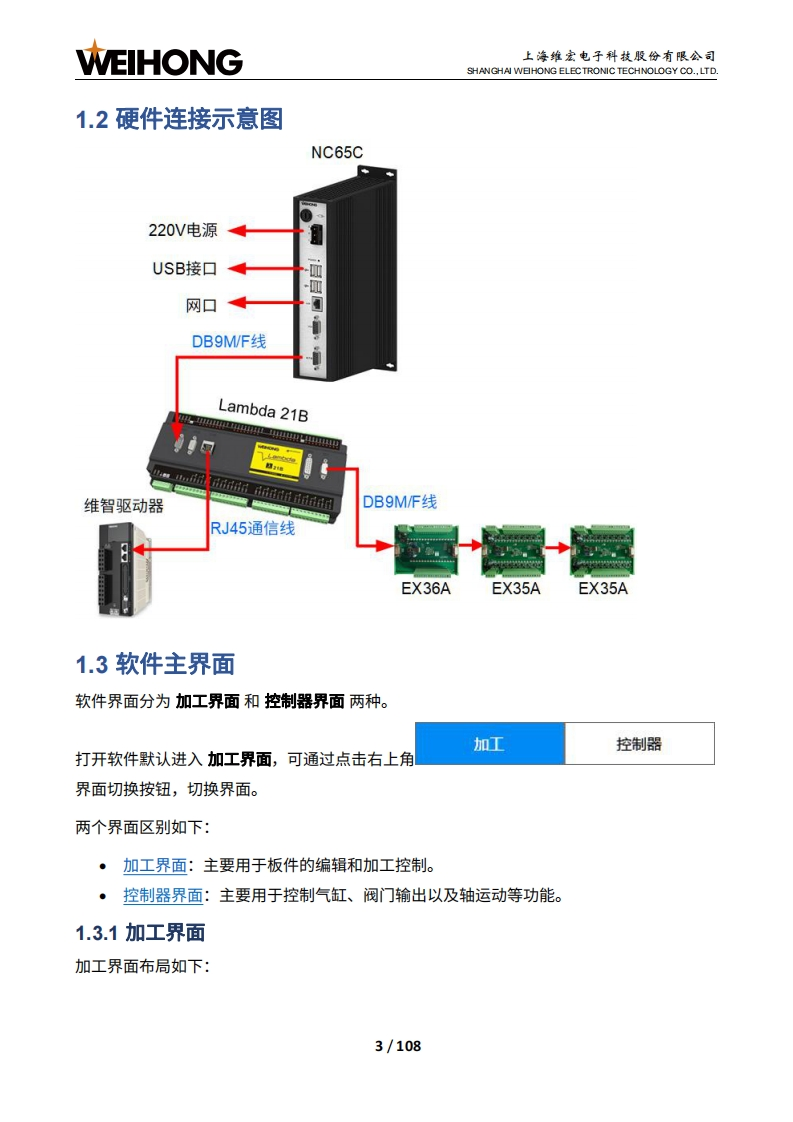 WEIHONG

上海维宏电子科技股份有限公司
SHANGHAI WEIHONG ELECTRONIC TECHNOLOGY CO., LTD.

1.2 硬件连接示意图

NC65C

220V电源

USB接口

网口

DB9M/F线

Lambda 21B

维智驱动器

RJ45通信线

DB9M/F线

EX36A

EX35A

EX35A

1.3 软件主界面

软件界面分为 加工界面 和 控制器界面 两种。

打开软件默认进入 加工界面，可通过点击右上角 加工 控制器 界面切换按钮，切换界面。

两个界面区别如下：

• 加工界面：主要用于板件的编辑和加工控制。
• 控制器界面：主要用于控制气缸、阀门输出以及轴运动等功能。

1.3.1 加工界面

加工界面布局如下：

3 / 108