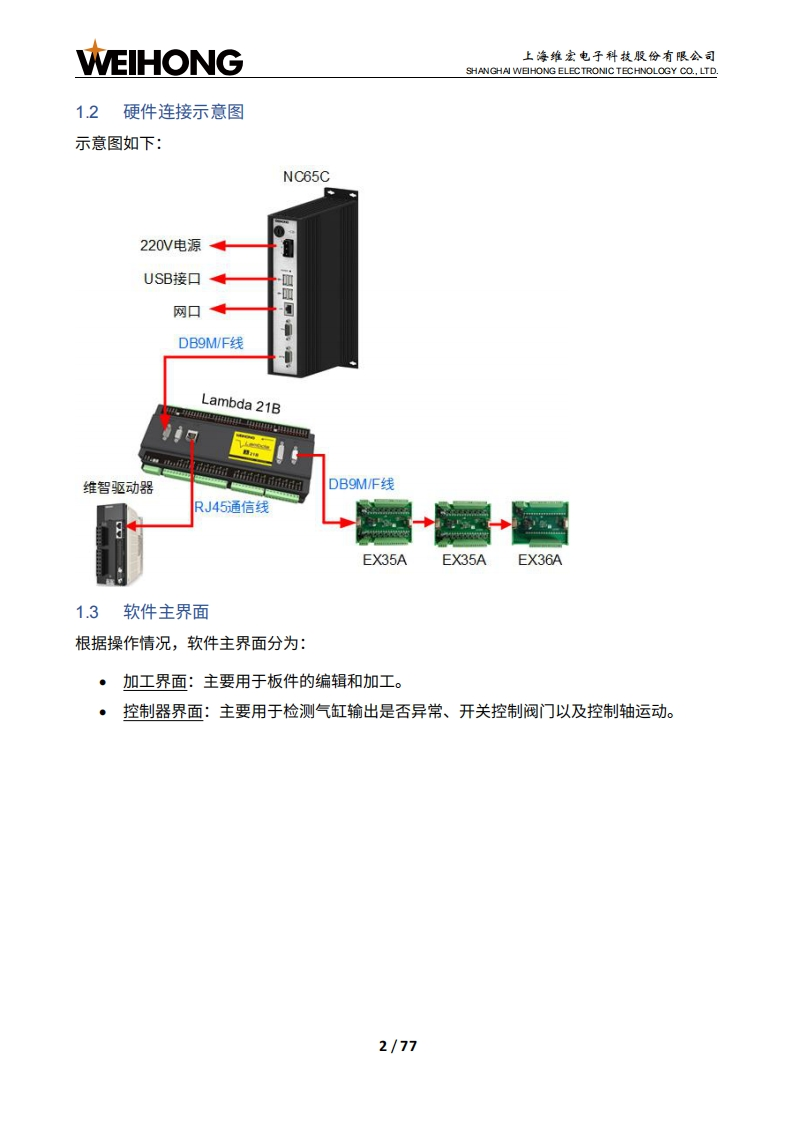 WEIHONG

上海维宏电子科技股份有限公司
SHANGHAI WEIHONG ELECTRONIC TECHNOLOGY CO., LTD.

1.2 硬件连接示意图

示意图如下：

NC65C

220V电源

USB接口

网口

DB9M/F线

Lambda 21B

维智驱动器

RJ45通信线

DB9M/F线

EX35A

EX35A

EX36A

1.3 软件主界面

根据操作情况，软件主界面分为：

• 加工界面：主要用于板件的编辑和加工。

• 控制器界面：主要用于检测气缸输出是否异常、开关控制阀门以及控制轴运动。

2 / 77