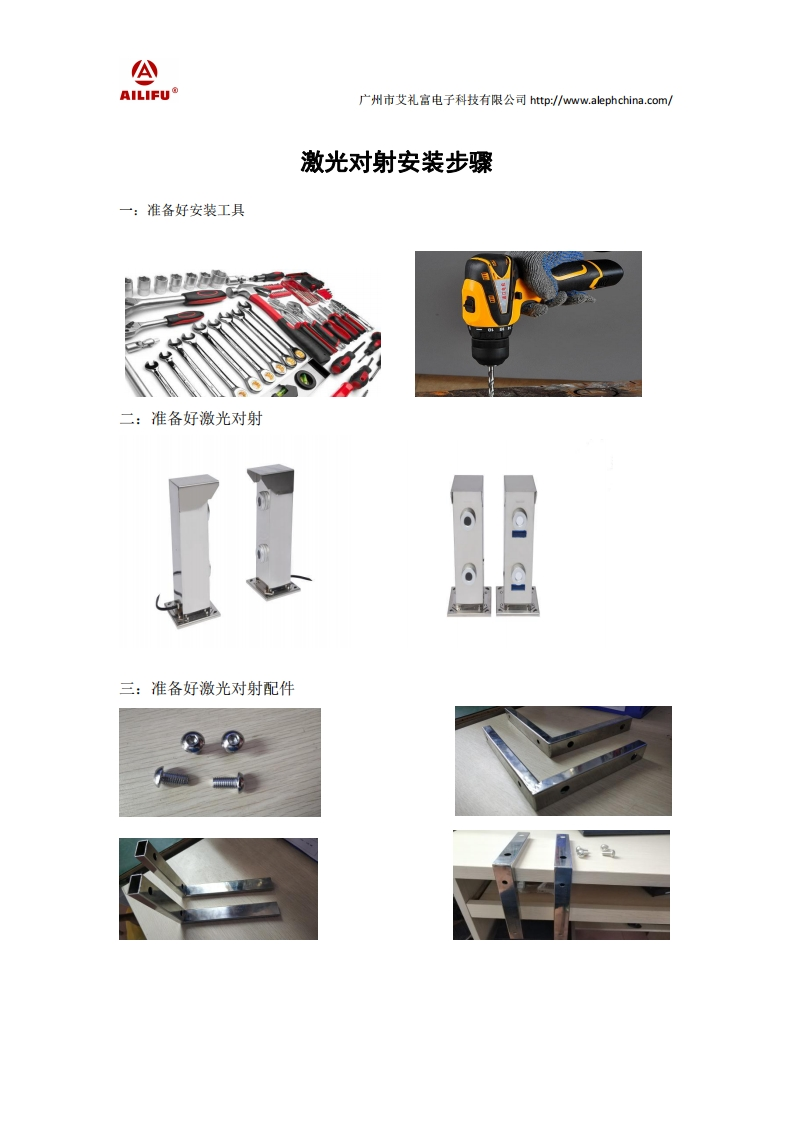 AILIFU®

广州市艾礼富电子科技有限公司 http://www.alephchina.com/

激光对射安装步骤

一：准备好安装工具

二：准备好激光对射

三：准备好激光对射配件