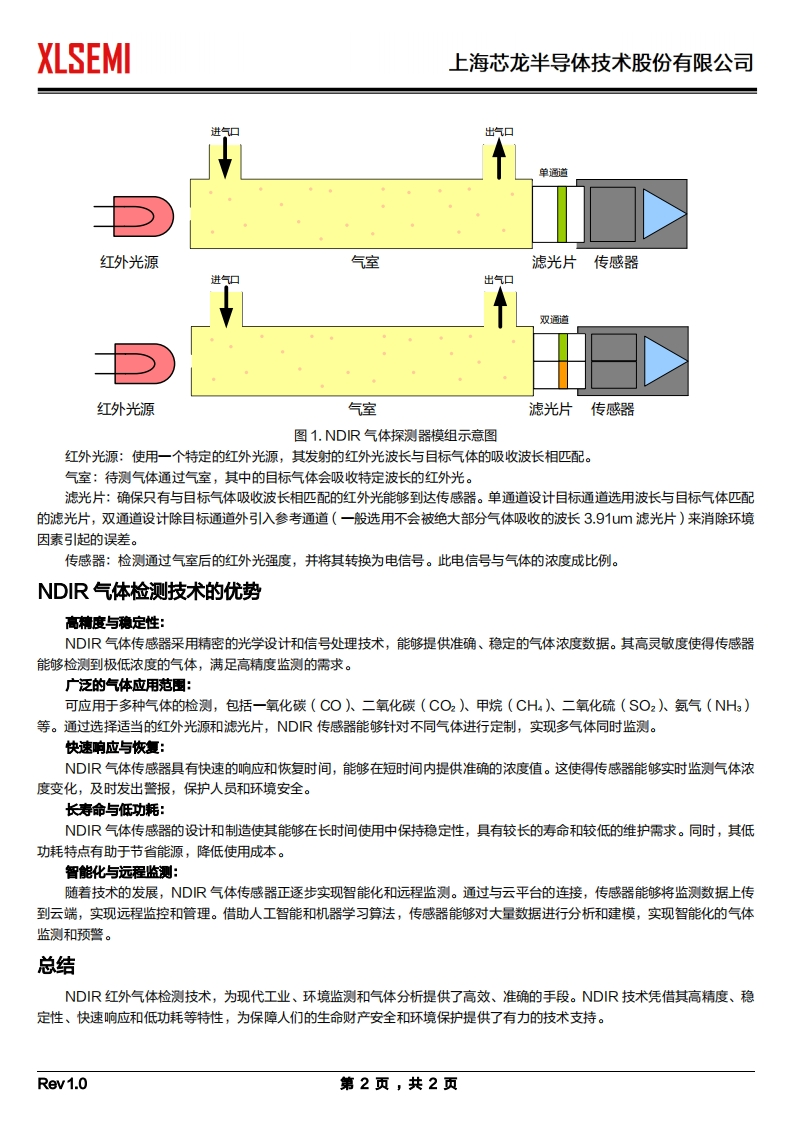 XLSEMI

上海芯龙半导体技术股份有限公司

进气口

出气口

单通道

红外光源

气室

滤光片

传感器

进气口

出气口

双通道

红外光源

气室

滤光片

传感器

图 1. NDIR 气体探测器模组示意图

红外光源：使用一个特定的红外光源，其发射的红外光波长与目标气体的吸收波长相匹配。

气室：待测气体通过气室，其中的目标气体会吸收特定波长的红外光。

滤光片：确保只有与目标气体吸收波长相匹配的红外光能够到达传感器。单通道设计目标通道选用波长与目标气体匹配的滤光片，双通道设计除目标通道外引入参考通道（一般选用不会被绝大部分气体吸收的波长 3.91um 滤光片）来消除环境因素引起的误差。

传感器：检测通过气室后的红外光强度，并将其转换为电信号。此电信号与气体的浓度成比例。

NDIR 气体检测技术的优势

高精度与稳定性：

NDIR 气体传感器采用精密的光学设计和信号处理技术，能够提供准确、稳定的气体浓度数据。其高灵敏度使得传感器能够检测到极低浓度的气体，满足高精度监测的需求。

广泛的气体应用范围：

可应用于多种气体的检测，包括一氧化碳（CO）、二氧化碳（$CO_2$）、甲烷（$CH_4$）、二氧化硫（$SO_2$）、氨气（$NH_3$）等。通过选择适当的红外光源和滤光片，NDIR 传感器能够针对不同气体进行定制，实现多气体同时监测。

快速响应与恢复：

NDIR 气体传感器具有快速的响应和恢复时间，能够在短时间内提供准确的浓度值。这使得传感器能够实时监测气体浓度变化，及时发出警报，保护人员和环境安全。

长寿命与低功耗：

NDIR 气体传感器的设计和制造使其能够在长时间使用中保持稳定性，具有较长的寿命和较低的维护需求。同时，其低功耗特点有助于节省能源，降低使用成本。

智能化与远程监测：

随着技术的发展，NDIR 气体传感器正逐步实现智能化和远程监测。通过与云平台的连接，传感器能够将监测数据上传到云端，实现远程监控和管理。借助人工智能和机器学习算法，传感器能够对大量数据进行分析和建模，实现智能化的气体监测和预警。

总结

NDIR 红外气体检测技术，为现代工业、环境监测和气体分析提供了高效、准确的手段。NDIR 技术凭借其高精度、稳定性、快速响应和低功耗等特性，为保障人们的生命财产安全和环境保护提供了有力的技术支持。

Rev 1.0

第 2 页，共 2 页