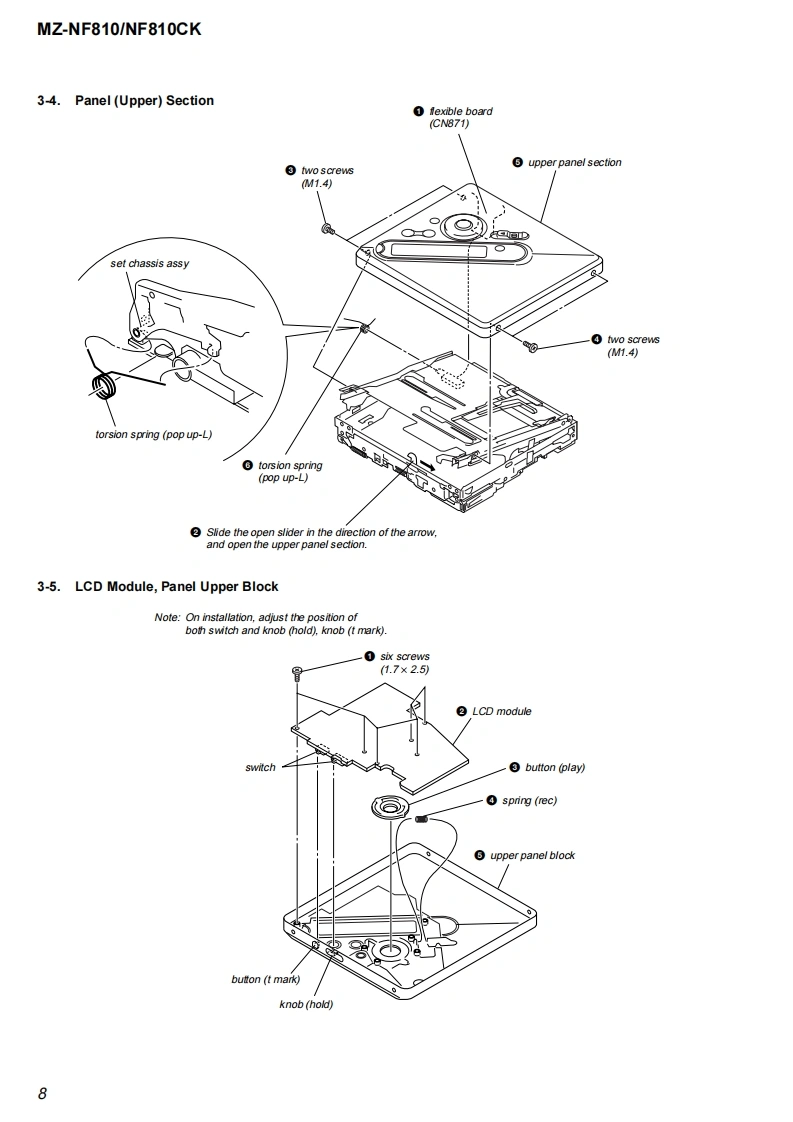 MZ-NF810/NF810CK

3-4. Panel (Upper) Section

❶ flexible board (CN871)

❺ upper panel section

❸ two screws (M1.4)

set chassis assy

❹ two screws (M1.4)

torsion spring (pop up-L)

❻ torsion spring (pop up-L)

❷ Slide the open slider in the direction of the arrow, and open the upper panel section.

3-5. LCD Module, Panel Upper Block

Note: On installation, adjust the position of both switch and knob (hold), knob (t mark).

❶ six screws (1.7 × 2.5)

❷ LCD module

switch

❸ button (play)

❹ spring (rec)

❺ upper panel block

button (t mark)

knob (hold)

8