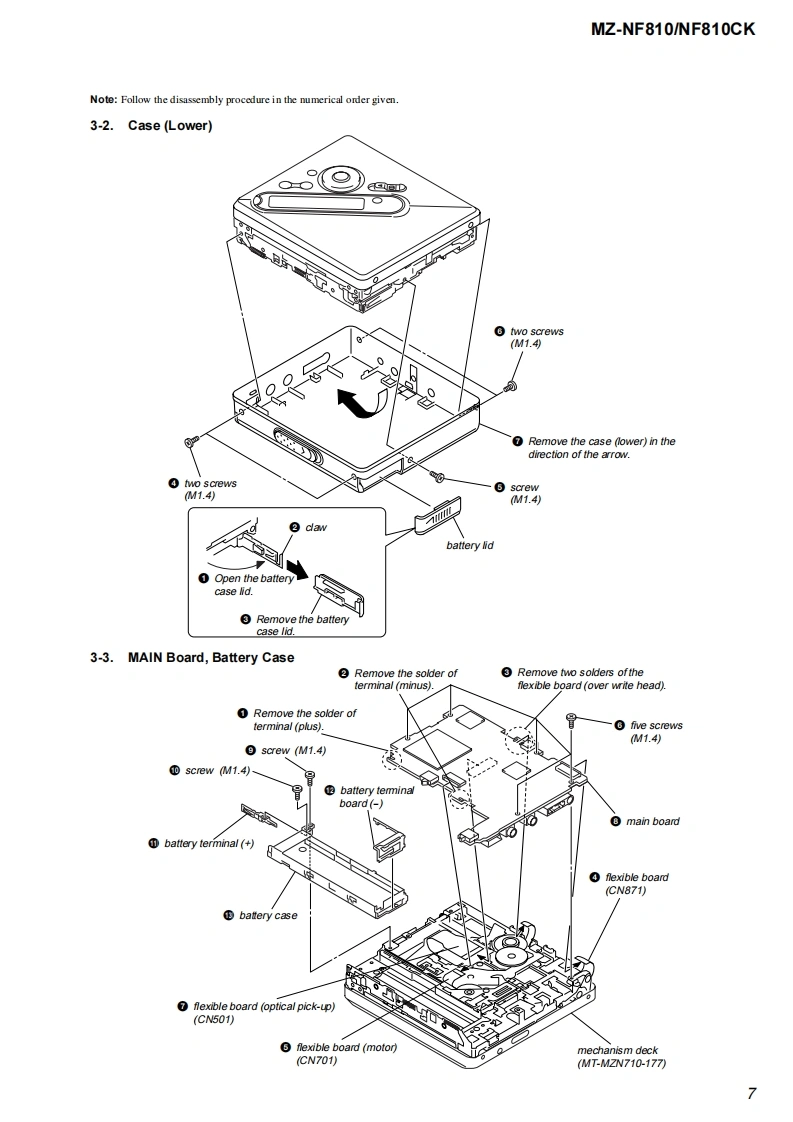 MZ-NF810/NF810CK

Note: Follow the disassembly procedure in the numerical order given.

3-2. Case (Lower)

❻ two screws (M1.4)

❼ Remove the case (lower) in the direction of the arrow.

❹ two screws (M1.4)

❺ screw (M1.4)

❷ claw

battery lid

❶ Open the battery case lid.

❸ Remove the battery case lid.

3-3. MAIN Board, Battery Case

❷ Remove the solder of terminal (minus).

❸ Remove two solders of the flexible board (over write head).

❶ Remove the solder of terminal (plus).

❻ five screws (M1.4)

❾ screw (M1.4)

❿ screw (M1.4)

⓬ battery terminal board (–)

❽ main board

⓫ battery terminal (+)

❹ flexible board (CN871)

⓭ battery case

❼ flexible board (optical pick-up) (CN501)

❺ flexible board (motor) (CN701)

mechanism deck (MT-MZN710-177)

7