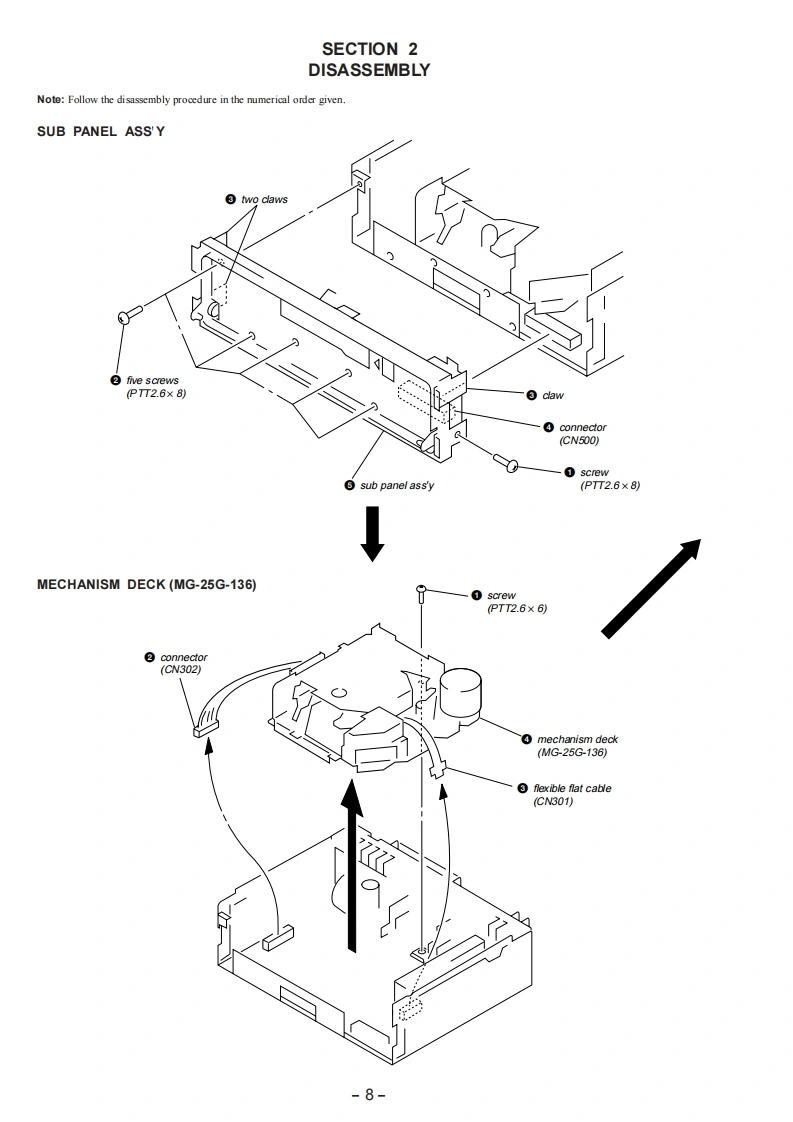 SECTION 2
DISASSEMBLY

Note: Follow the disassembly procedure in the numerical order given.

SUB PANEL ASS'Y

❸ two claws

❷ five screws
(PTT2.6 × 8)

❸ claw

❹ connector
(CN500)

❶ screw
(PTT2.6 × 8)

❺ sub panel ass'y

MECHANISM DECK (MG-25G-136)

❶ screw
(PTT2.6 × 6)

❷ connector
(CN302)

❹ mechanism deck
(MG-25G-136)

❸ flexible flat cable
(CN301)

– 8 –