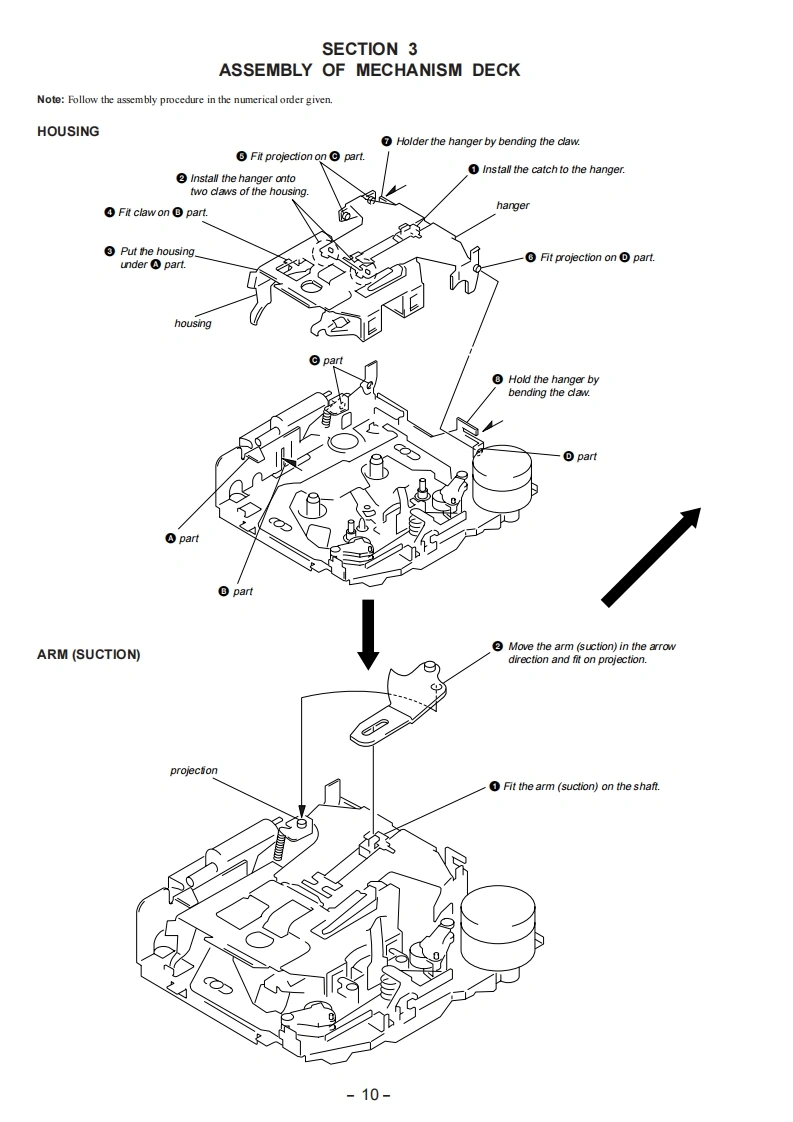 SECTION 3
ASSEMBLY OF MECHANISM DECK

Note: Follow the assembly procedure in the numerical order given.

HOUSING

❼ Holder the hanger by bending the claw.

❺ Fit projection on Ⓒ part.

❶ Install the catch to the hanger.

❷ Install the hanger onto two claws of the housing.

hanger

❹ Fit claw on Ⓑ part.

❸ Put the housing under Ⓐ part.

❻ Fit projection on Ⓓ part.

housing

Ⓒ part

❽ Hold the hanger by bending the claw.

Ⓓ part

Ⓐ part

Ⓑ part

ARM (SUCTION)

❷ Move the arm (suction) in the arrow direction and fit on projection.

projection

❶ Fit the arm (suction) on the shaft.

– 10 –