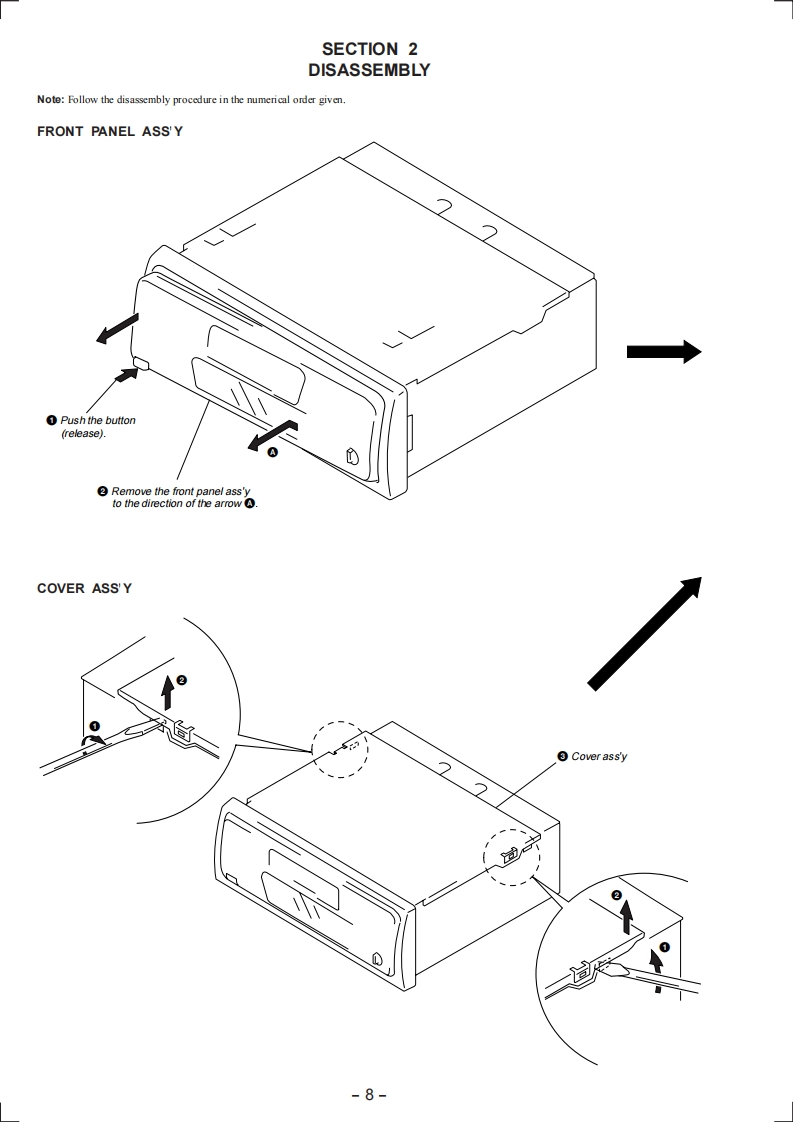 SECTION 2
DISASSEMBLY

Note: Follow the disassembly procedure in the numerical order given.

FRONT PANEL ASS'Y

❶ Push the button (release).

A

❷ Remove the front panel ass'y to the direction of the arrow A.

COVER ASS'Y

❷

❶

❸ Cover ass'y

❷

❶

– 8 –