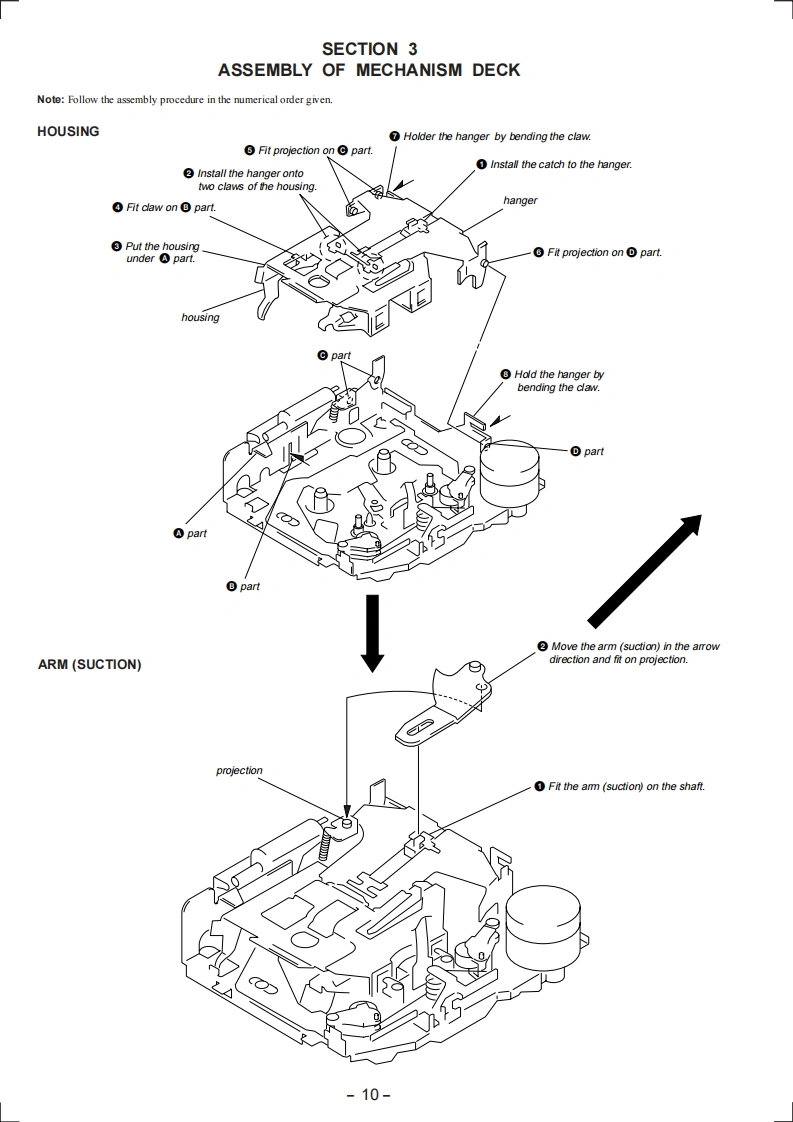 SECTION 3
ASSEMBLY OF MECHANISM DECK

Note: Follow the assembly procedure in the numerical order given.

HOUSING

❼ Holder the hanger by bending the claw.

❺ Fit projection on Ⓒ part.

❶ Install the catch to the hanger.

❷ Install the hanger onto two claws of the housing.

hanger

❹ Fit claw on Ⓑ part.

❸ Put the housing under Ⓐ part.

❻ Fit projection on Ⓓ part.

housing

Ⓒ part

❽ Hold the hanger by bending the claw.

Ⓓ part

Ⓐ part

Ⓑ part

ARM (SUCTION)

❷ Move the arm (suction) in the arrow direction and fit on projection.

projection

❶ Fit the arm (suction) on the shaft.

– 10 –