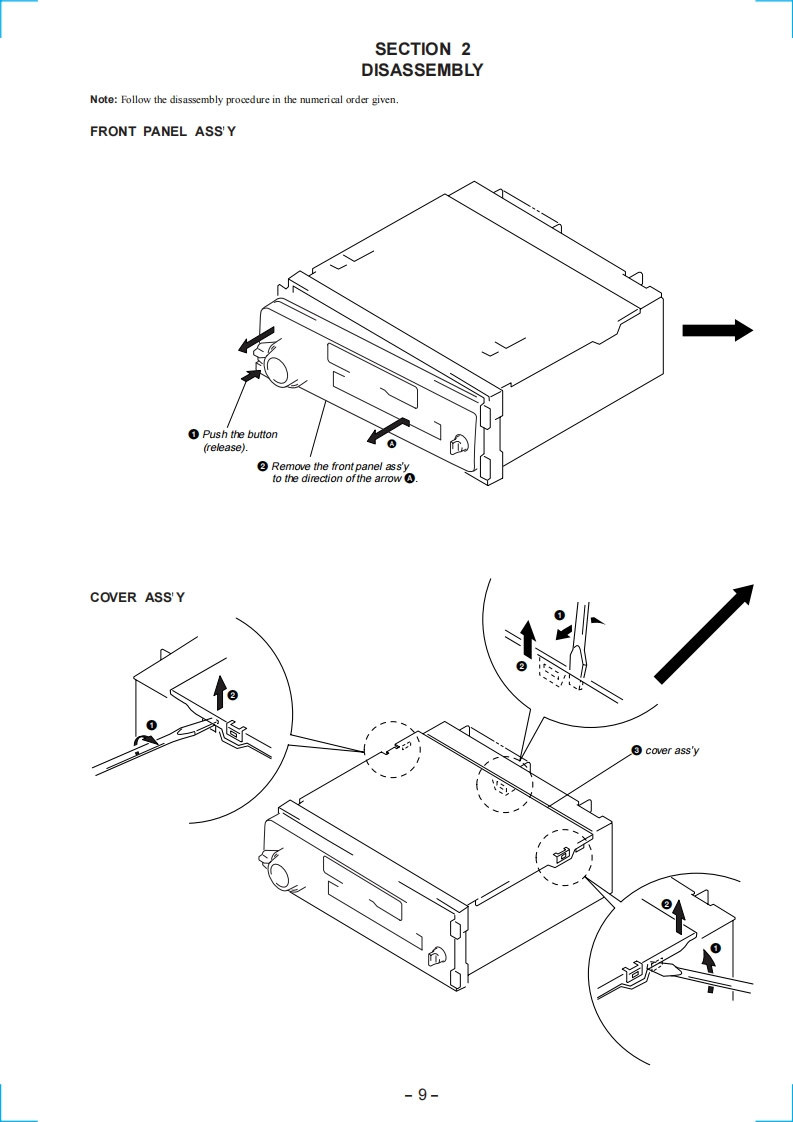 SECTION 2
DISASSEMBLY

Note: Follow the disassembly procedure in the numerical order given.

FRONT PANEL ASS'Y

❶ Push the button (release).

❷ Remove the front panel ass'y to the direction of the arrow Ⓐ.

Ⓐ

COVER ASS'Y

❶

❷

❶

❷

❸ cover ass'y

❷

❶

– 9 –