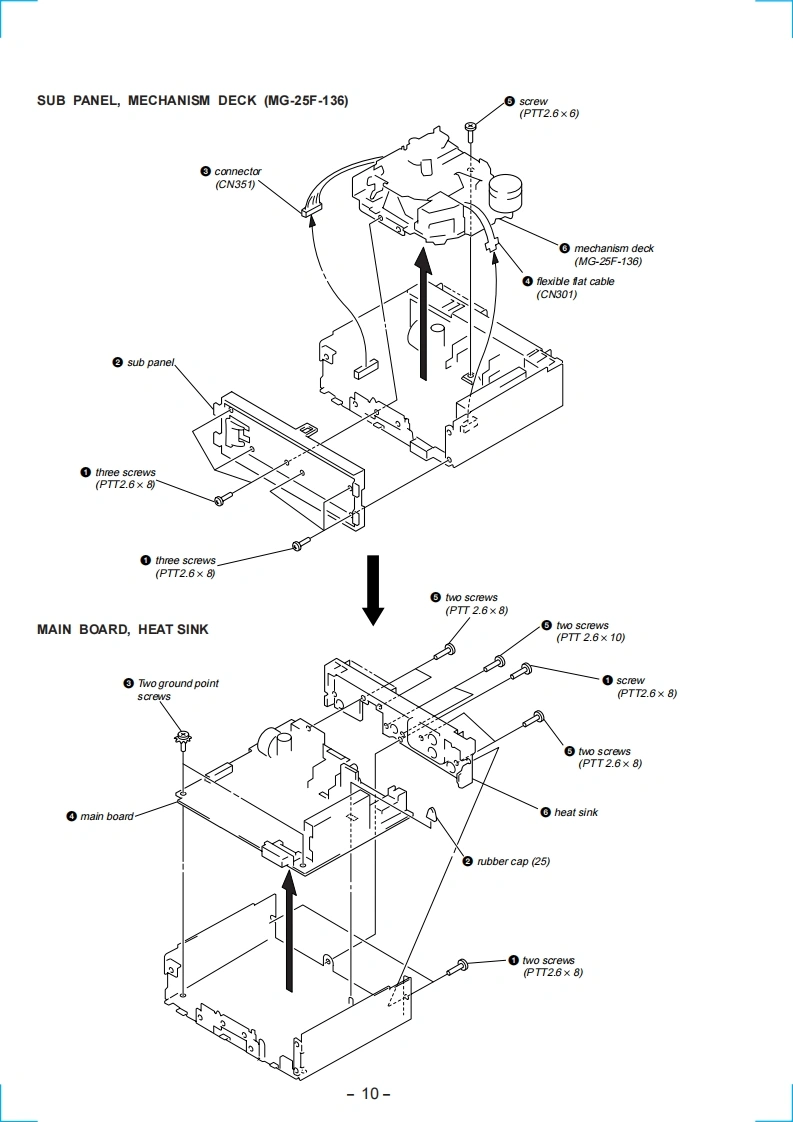 SUB PANEL, MECHANISM DECK (MG-25F-136)

❺ screw
(PTT2.6 × 6)

❸ connector
(CN351)

❻ mechanism deck
(MG-25F-136)

❹ flexible flat cable
(CN301)

❷ sub panel

❶ three screws
(PTT2.6 × 8)

❶ three screws
(PTT2.6 × 8)

MAIN BOARD, HEAT SINK

❺ two screws
(PTT 2.6 × 8)

❺ two screws
(PTT 2.6 × 10)

❶ screw
(PTT2.6 × 8)

❸ Two ground point screws

❺ two screws
(PTT 2.6 × 8)

❹ main board

❻ heat sink

❷ rubber cap (25)

❶ two screws
(PTT2.6 × 8)

– 10 –