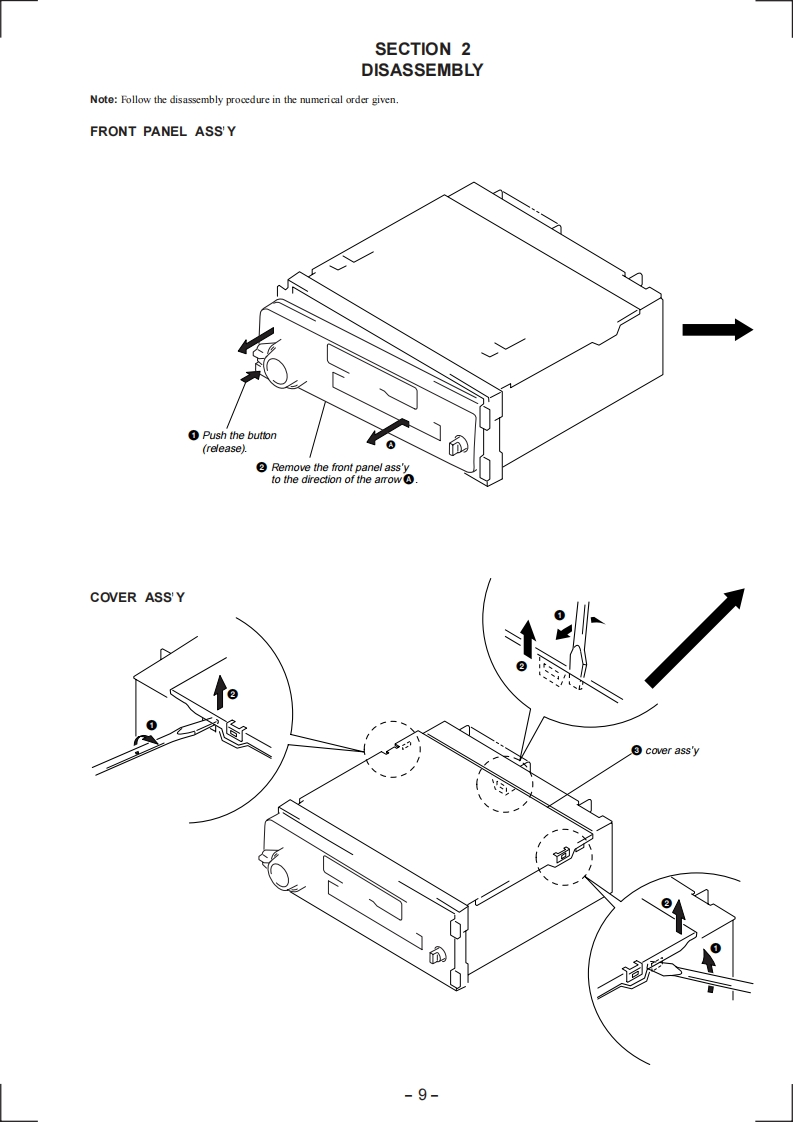 SECTION 2
DISASSEMBLY

Note: Follow the disassembly procedure in the numerical order given.

FRONT PANEL ASS'Y

❶ Push the button (release).

❷ Remove the front panel ass'y to the direction of the arrow Ⓐ.

Ⓐ

COVER ASS'Y

❶

❷

❶

❷

❸ cover ass'y

❷

❶

– 9 –