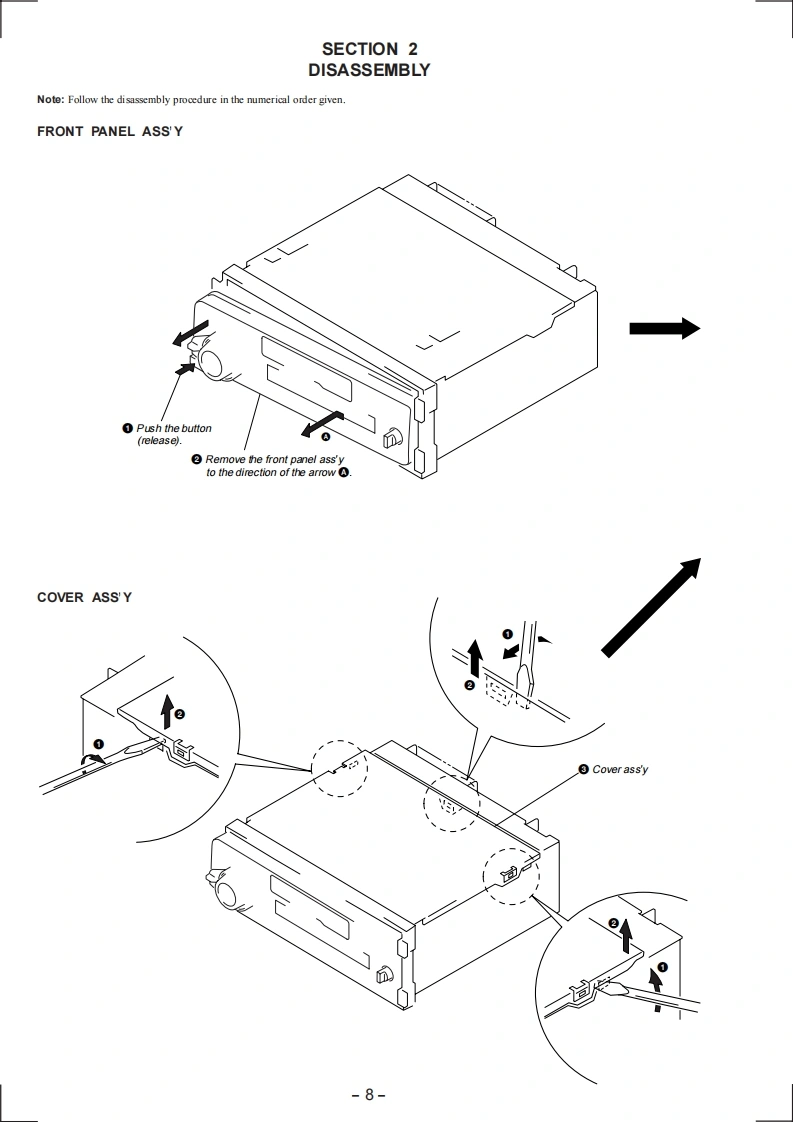 SECTION 2
DISASSEMBLY

Note: Follow the disassembly procedure in the numerical order given.

FRONT PANEL ASS'Y

❶ Push the button (release).

❷ Remove the front panel ass'y to the direction of the arrow Ⓐ.

Ⓐ

COVER ASS'Y

❶
❷

❶
❷

❸ Cover ass'y

❷
❶

– 8 –