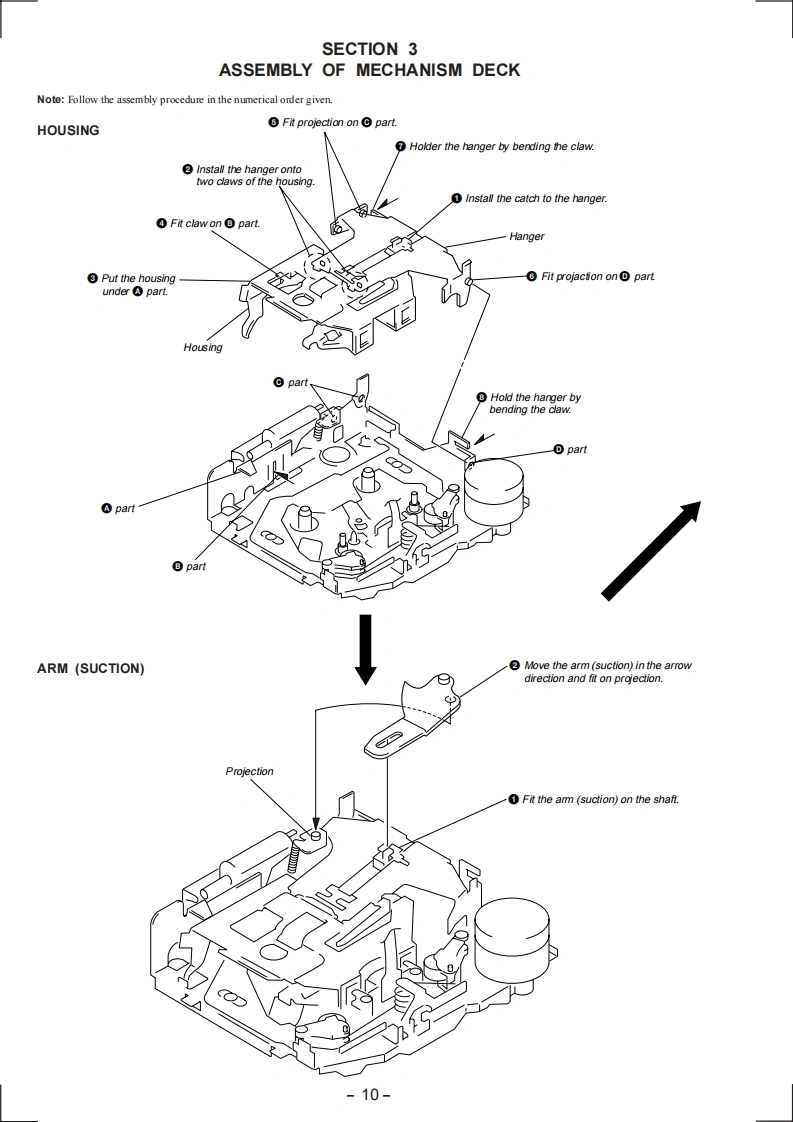 SECTION 3
ASSEMBLY OF MECHANISM DECK

Note: Follow the assembly procedure in the numerical order given.

HOUSING

❺ Fit projection on Ⓒ part.

❼ Holder the hanger by bending the claw.

❷ Install the hanger onto two claws of the housing.

❶ Install the catch to the hanger.

❹ Fit claw on Ⓑ part.

Hanger

❸ Put the housing under Ⓐ part.

❻ Fit projaction on Ⓓ part.

Housing

Ⓒ part

❽ Hold the hanger by bending the claw.

Ⓓ part

Ⓐ part

Ⓑ part

ARM (SUCTION)

❷ Move the arm (suction) in the arrow direction and fit on projection.

Projection

❶ Fit the arm (suction) on the shaft.

– 10 –