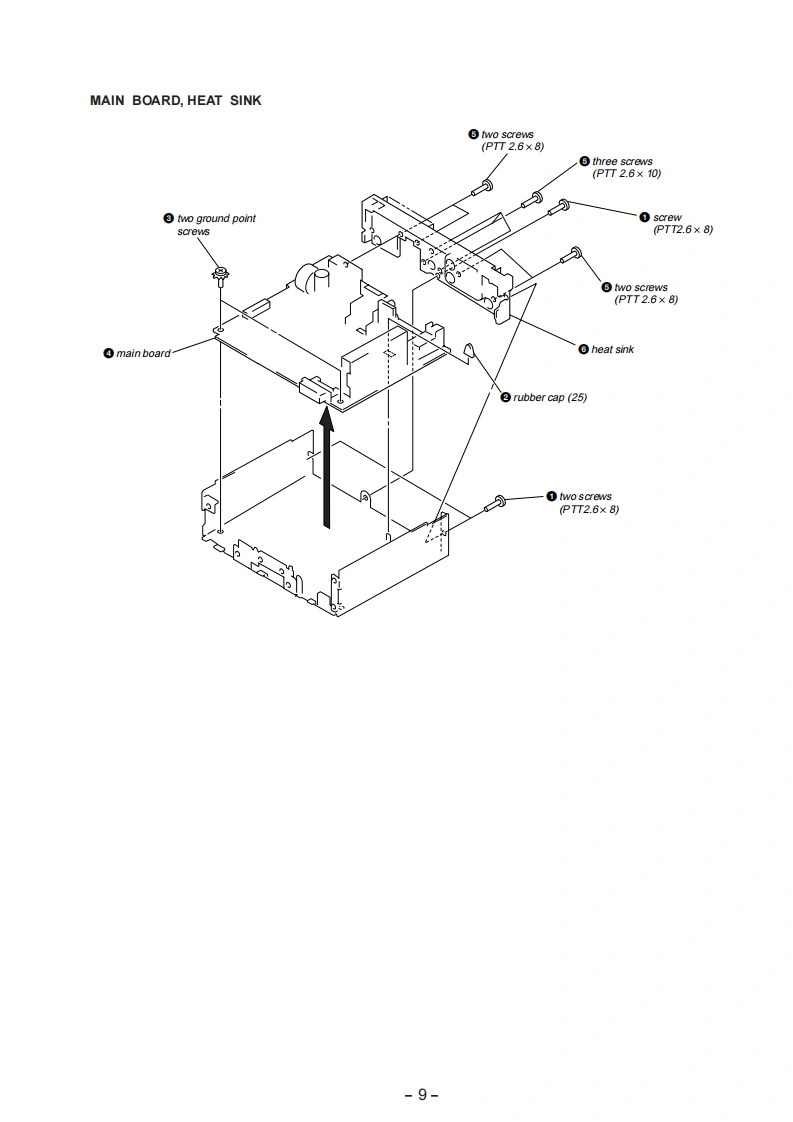 MAIN BOARD, HEAT SINK

❺ two screws (PTT 2.6 × 8)

❺ three screws (PTT 2.6 × 10)

❸ two ground point screws

❶ screw (PTT2.6 × 8)

❺ two screws (PTT 2.6 × 8)

❹ main board

❻ heat sink

❷ rubber cap (25)

❶ two screws (PTT2.6 × 8)

– 9 –