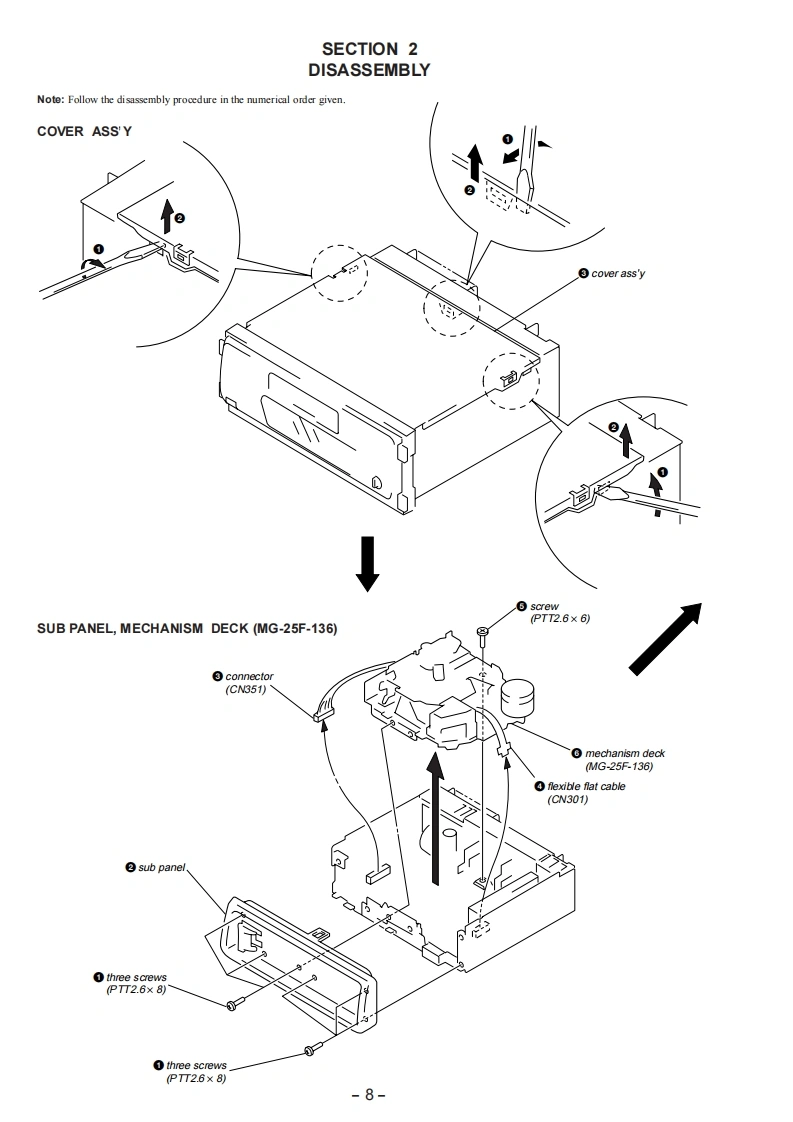 SECTION 2
DISASSEMBLY

Note: Follow the disassembly procedure in the numerical order given.

COVER ASS'Y

❶

❷

❶

❷

❸ cover ass'y

❷

❶

SUB PANEL, MECHANISM DECK (MG-25F-136)

❺ screw
(PTT2.6 × 6)

❸ connector
(CN351)

❻ mechanism deck
(MG-25F-136)

❹ flexible flat cable
(CN301)

❷ sub panel

❶ three screws
(PTT2.6 × 8)

❶ three screws
(PTT2.6 × 8)

– 8 –