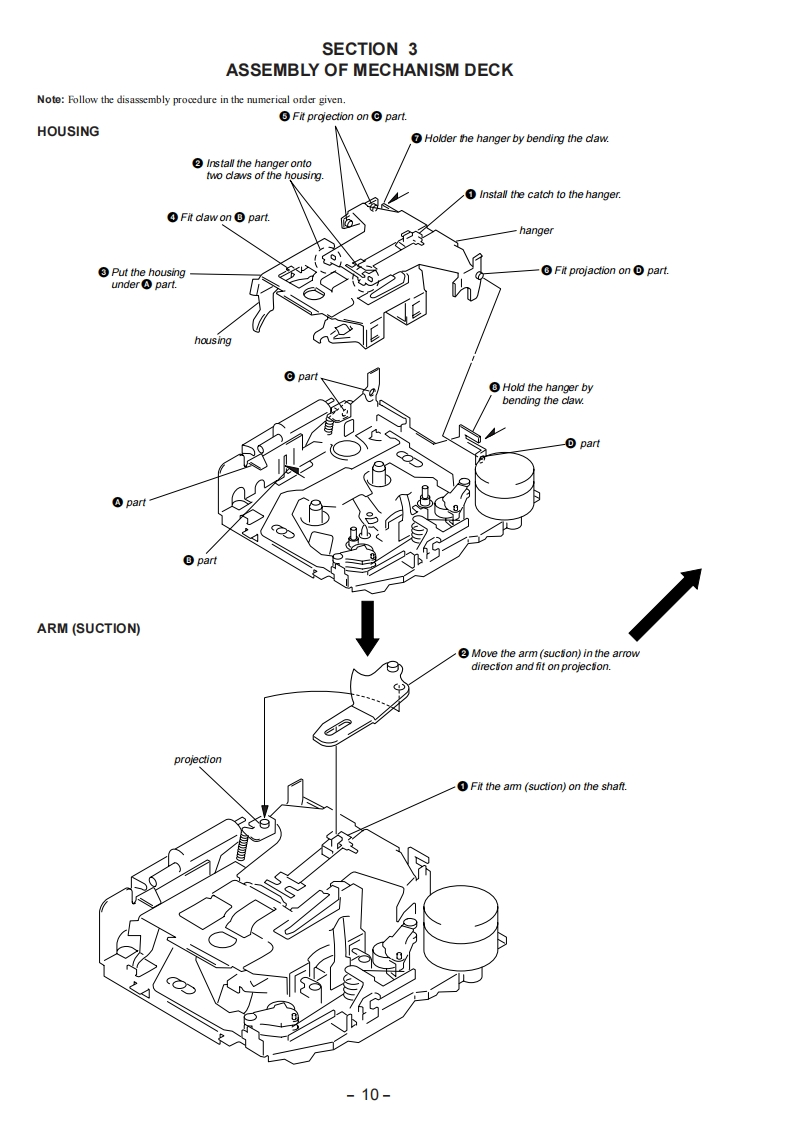 SECTION 3
ASSEMBLY OF MECHANISM DECK

Note: Follow the disassembly procedure in the numerical order given.

HOUSING

❺ Fit projection on Ⓒ part.

❼ Holder the hanger by bending the claw.

❷ Install the hanger onto two claws of the housing.

❶ Install the catch to the hanger.

❹ Fit claw on Ⓑ part.

hanger

❸ Put the housing under Ⓐ part.

❻ Fit projaction on Ⓓ part.

housing

Ⓒ part

❽ Hold the hanger by bending the claw.

Ⓓ part

Ⓐ part

Ⓑ part

ARM (SUCTION)

❷ Move the arm (suction) in the arrow direction and fit on projection.

projection

❶ Fit the arm (suction) on the shaft.

– 10 –