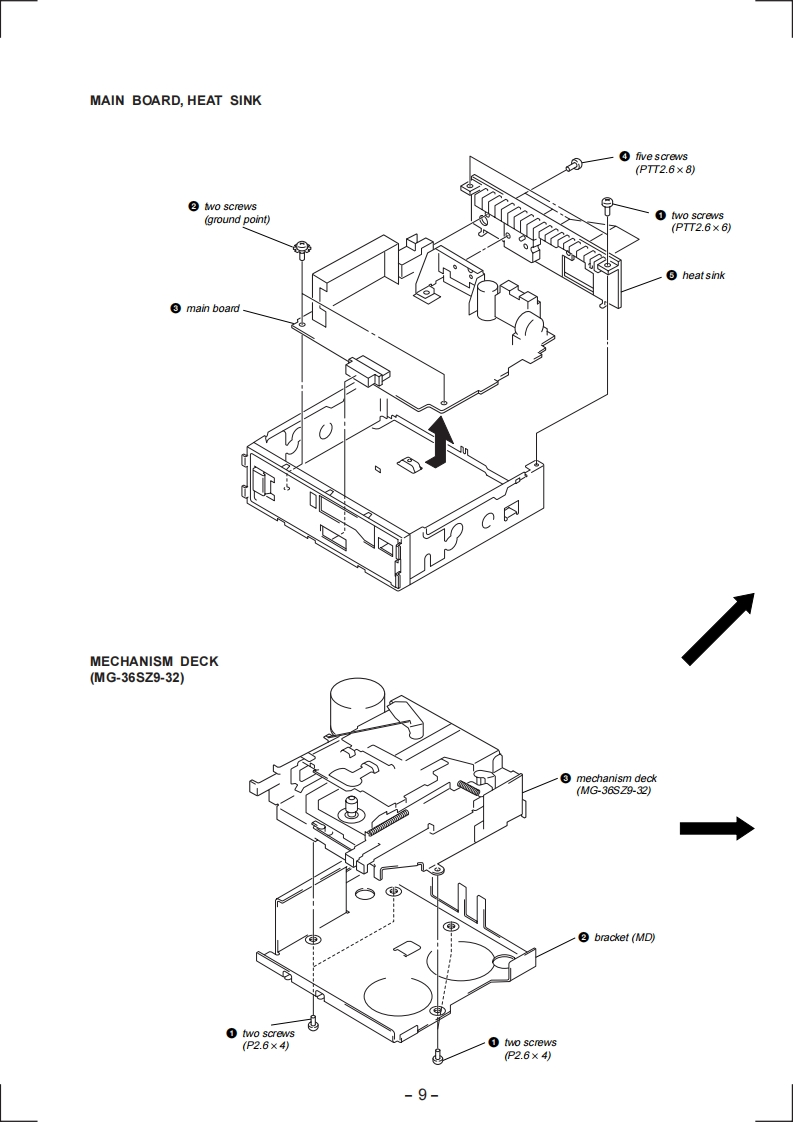 MAIN BOARD, HEAT SINK

❹ five screws (PTT2.6 × 8)

❷ two screws (ground point)

❶ two screws (PTT2.6 × 6)

❺ heat sink

❸ main board

MECHANISM DECK (MG-36SZ9-32)

❸ mechanism deck (MG-36SZ9-32)

❷ bracket (MD)

❶ two screws (P2.6 × 4)

❶ two screws (P2.6 × 4)

– 9 –