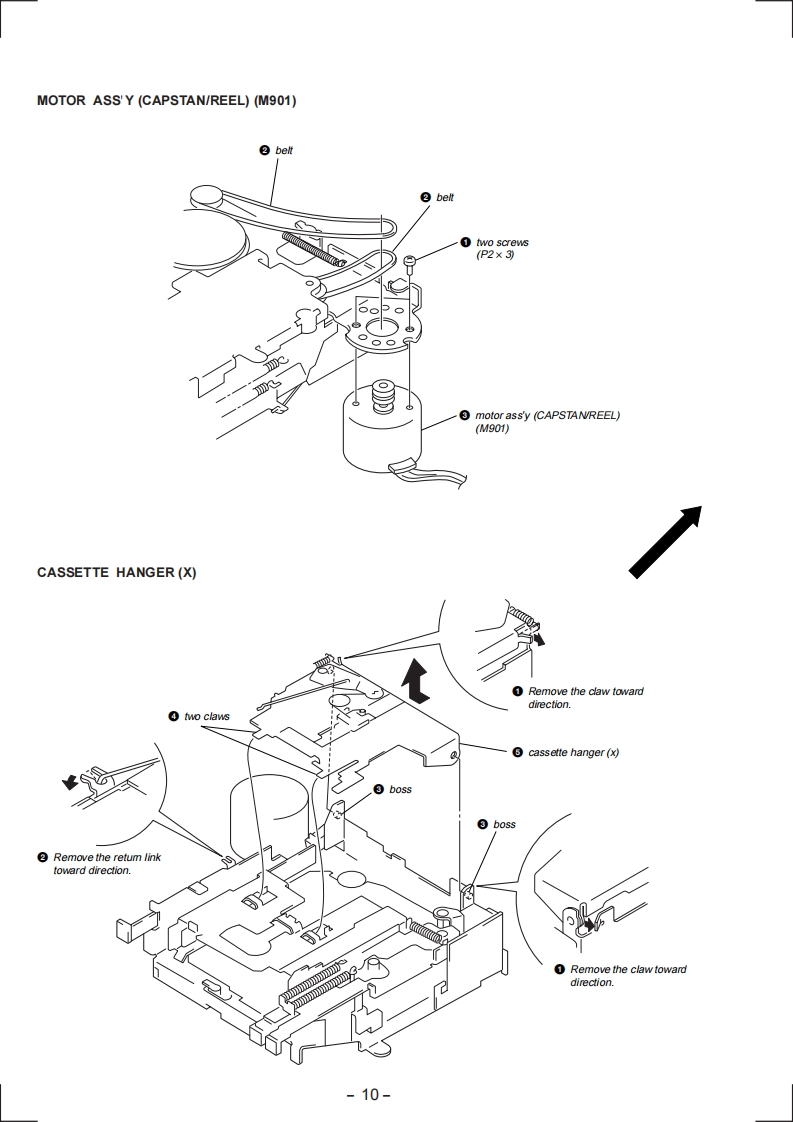 MOTOR ASS'Y (CAPSTAN/REEL) (M901)

❷ belt

❷ belt

❶ two screws (P2 × 3)

❸ motor ass'y (CAPSTAN/REEL) (M901)

CASSETTE HANGER (X)

❶ Remove the claw toward direction.

❹ two claws

❺ cassette hanger (x)

❸ boss

❸ boss

❷ Remove the return link toward direction.

❶ Remove the claw toward direction.

– 10 –