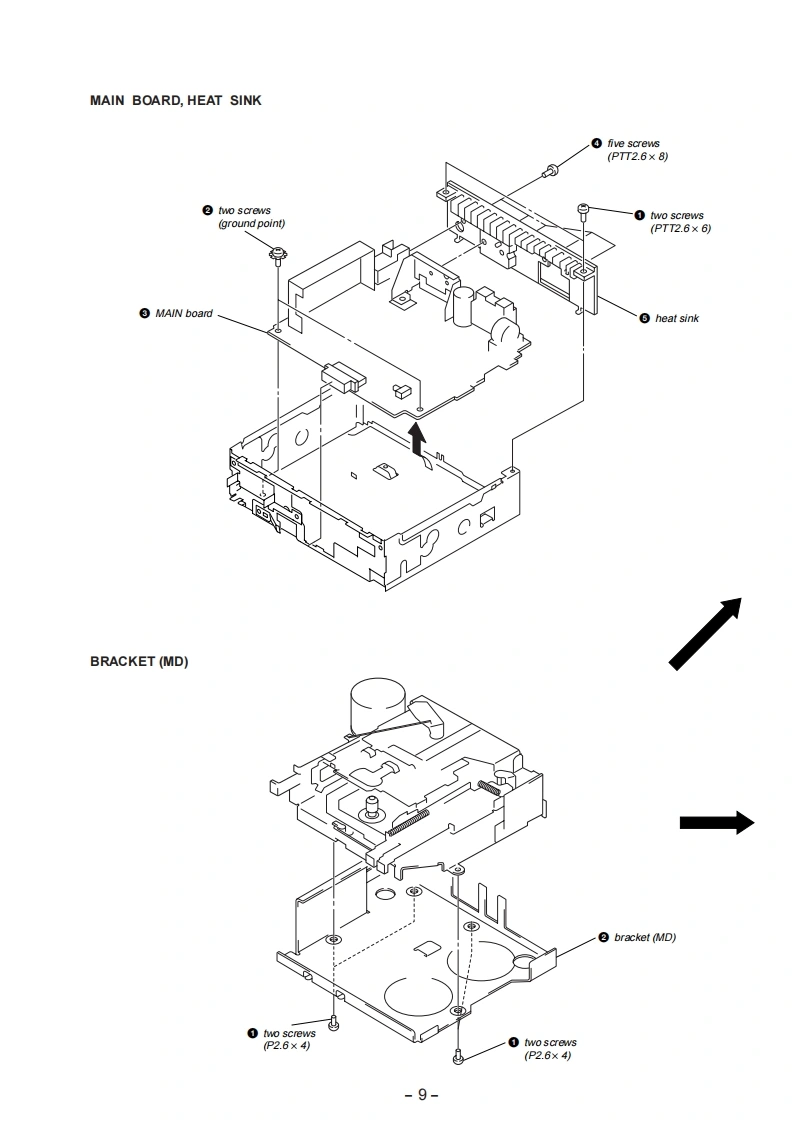 MAIN BOARD, HEAT SINK

❹ five screws (PTT2.6 × 8)

❷ two screws (ground point)

❶ two screws (PTT2.6 × 6)

❸ MAIN board

❺ heat sink

BRACKET (MD)

❷ bracket (MD)

❶ two screws (P2.6 × 4)

❶ two screws (P2.6 × 4)

– 9 –