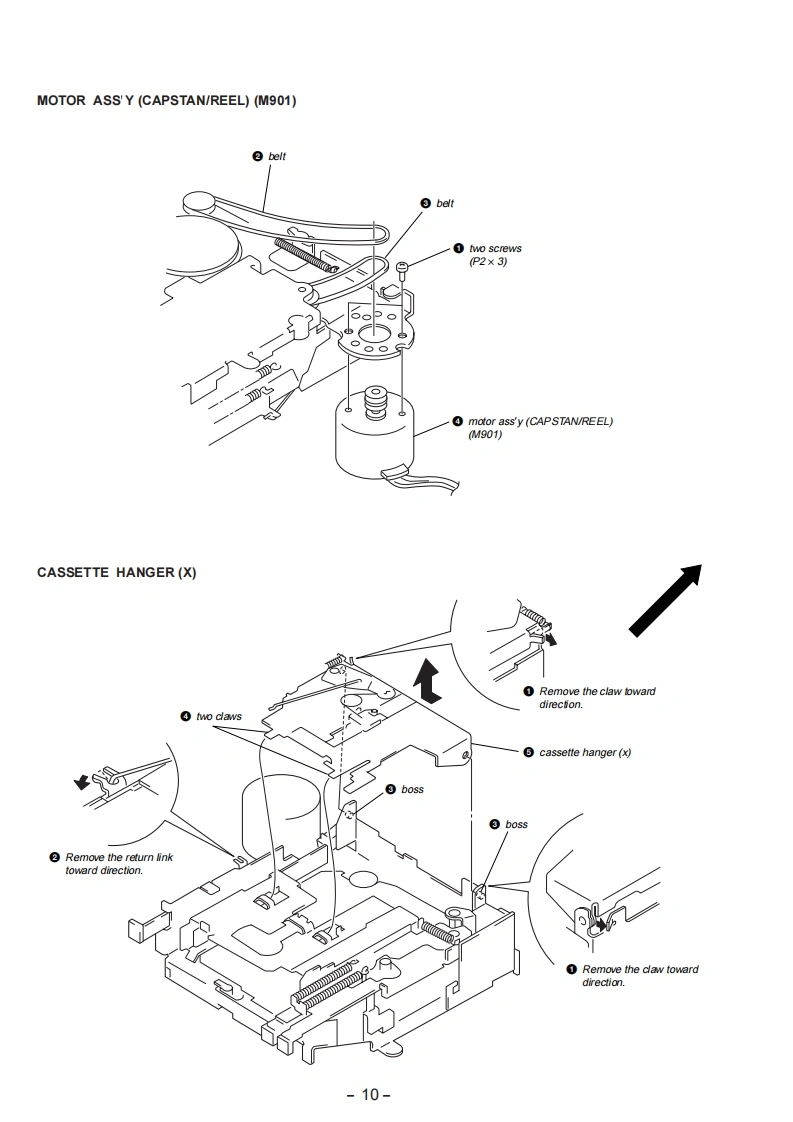 MOTOR ASS'Y (CAPSTAN/REEL) (M901)

❷ belt

❸ belt

❶ two screws (P2 × 3)

❹ motor ass'y (CAPSTAN/REEL) (M901)

CASSETTE HANGER (X)

❶ Remove the claw toward direction.

❹ two claws

❺ cassette hanger (x)

❸ boss

❸ boss

❷ Remove the return link toward direction.

❶ Remove the claw toward direction.

– 10 –