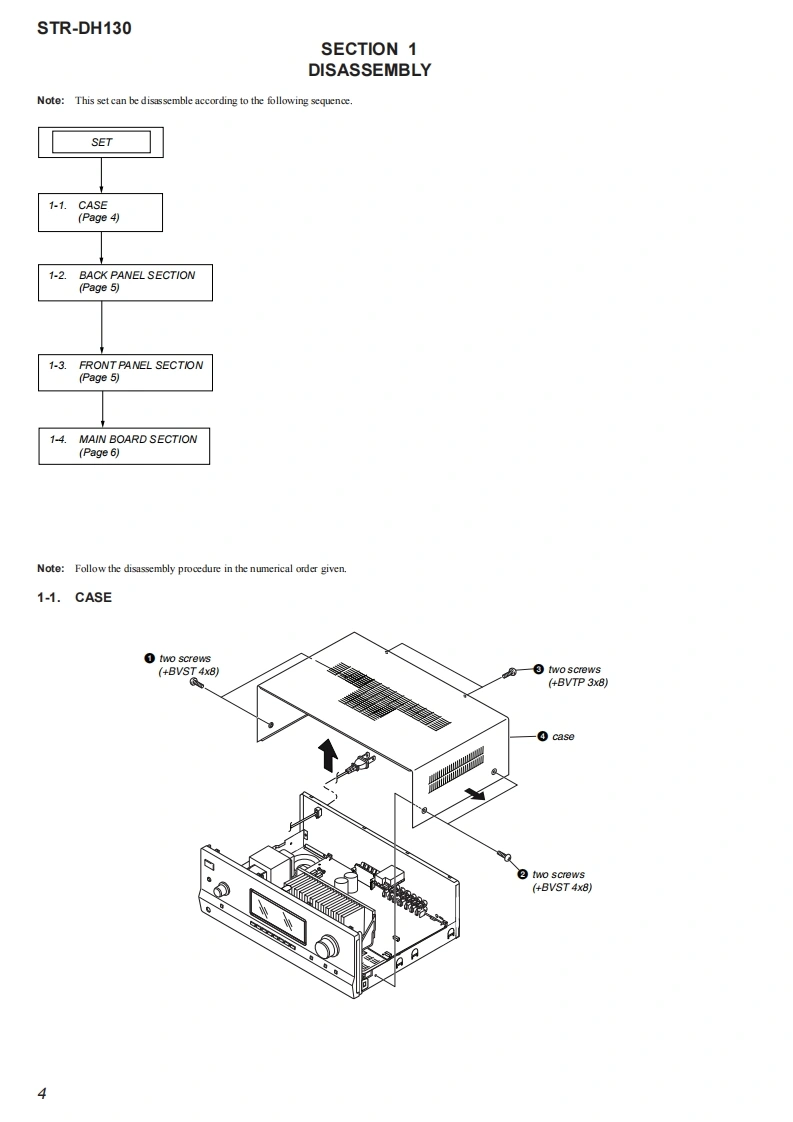 STR-DH130

SECTION 1
DISASSEMBLY

Note: This set can be disassemble according to the following sequence.

SET

1-1. CASE
(Page 4)

1-2. BACK PANEL SECTION
(Page 5)

1-3. FRONT PANEL SECTION
(Page 5)

1-4. MAIN BOARD SECTION
(Page 6)

Note: Follow the disassembly procedure in the numerical order given.

1-1. CASE

❶ two screws
(+BVST 4x8)

❸ two screws
(+BVTP 3x8)

❹ case

❷ two screws
(+BVST 4x8)

4