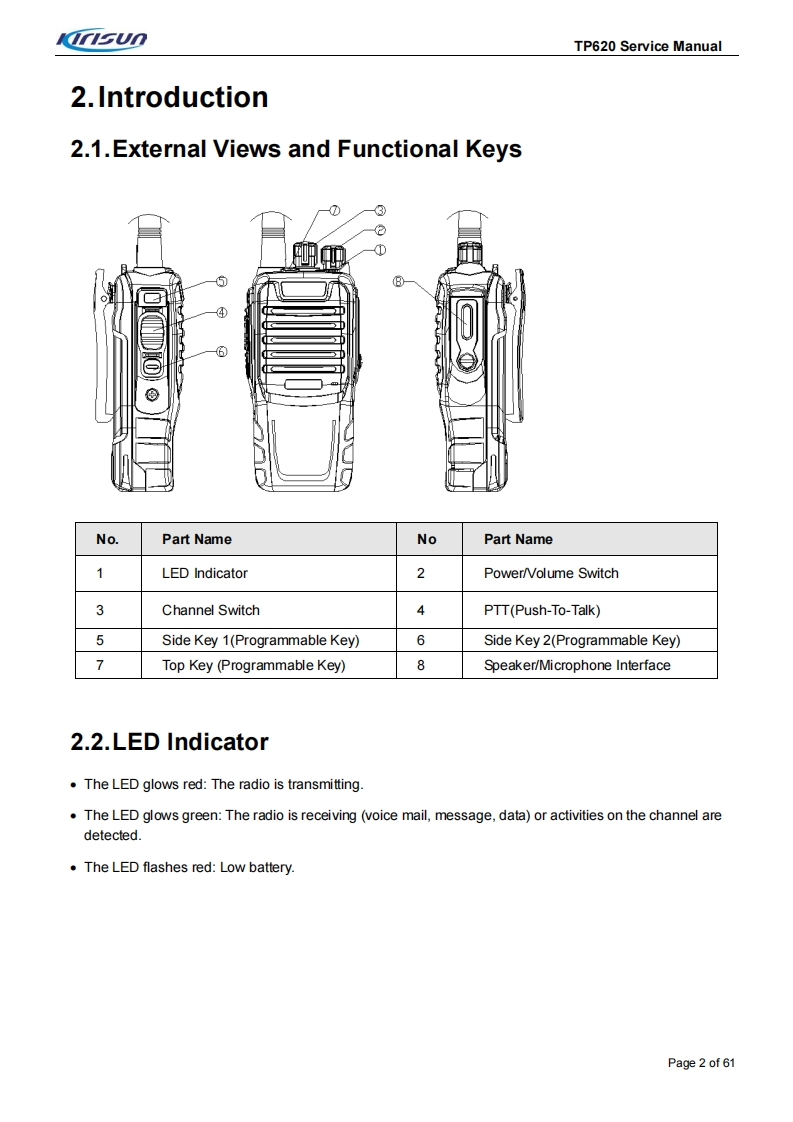 Kirisun

TP620 Service Manual

2. Introduction

2.1. External Views and Functional Keys

⑦ ③ ② ① ⑤ ④ ⑥ ⑧

| No. | Part Name | No | Part Name |
|---|---|---|---|
| 1 | LED Indicator | 2 | Power/Volume Switch |
| 3 | Channel Switch | 4 | PTT(Push-To-Talk) |
| 5 | Side Key 1(Programmable Key) | 6 | Side Key 2(Programmable Key) |
| 7 | Top Key (Programmable Key) | 8 | Speaker/Microphone Interface |

2.2. LED Indicator

• The LED glows red: The radio is transmitting.

• The LED glows green: The radio is receiving (voice mail, message, data) or activities on the channel are detected.

• The LED flashes red: Low battery.

Page 2 of 61