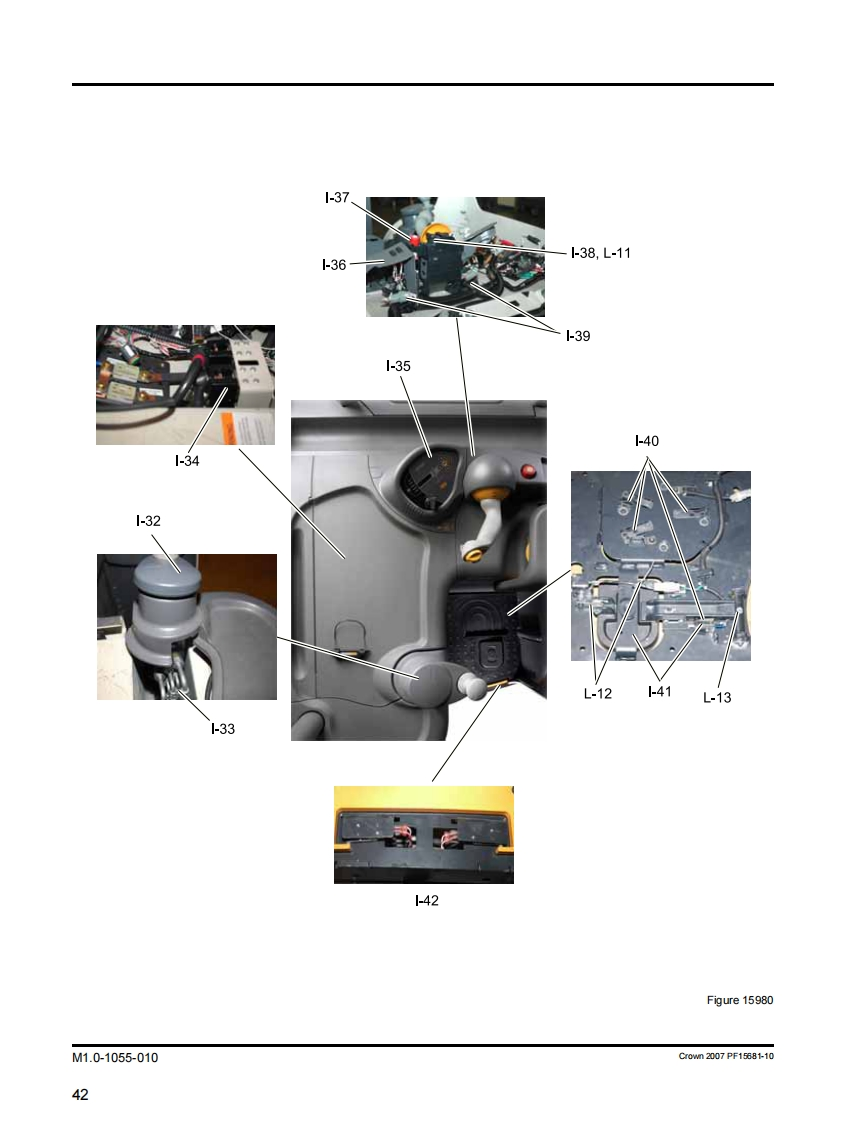 I-37

I-36

I-38, L-11

I-39

I-35

I-34

I-40

I-32

L-12

I-41

L-13

I-33

I-42

Figure 15980

M1.0-1055-010

Crown 2007 PF15681-10

42